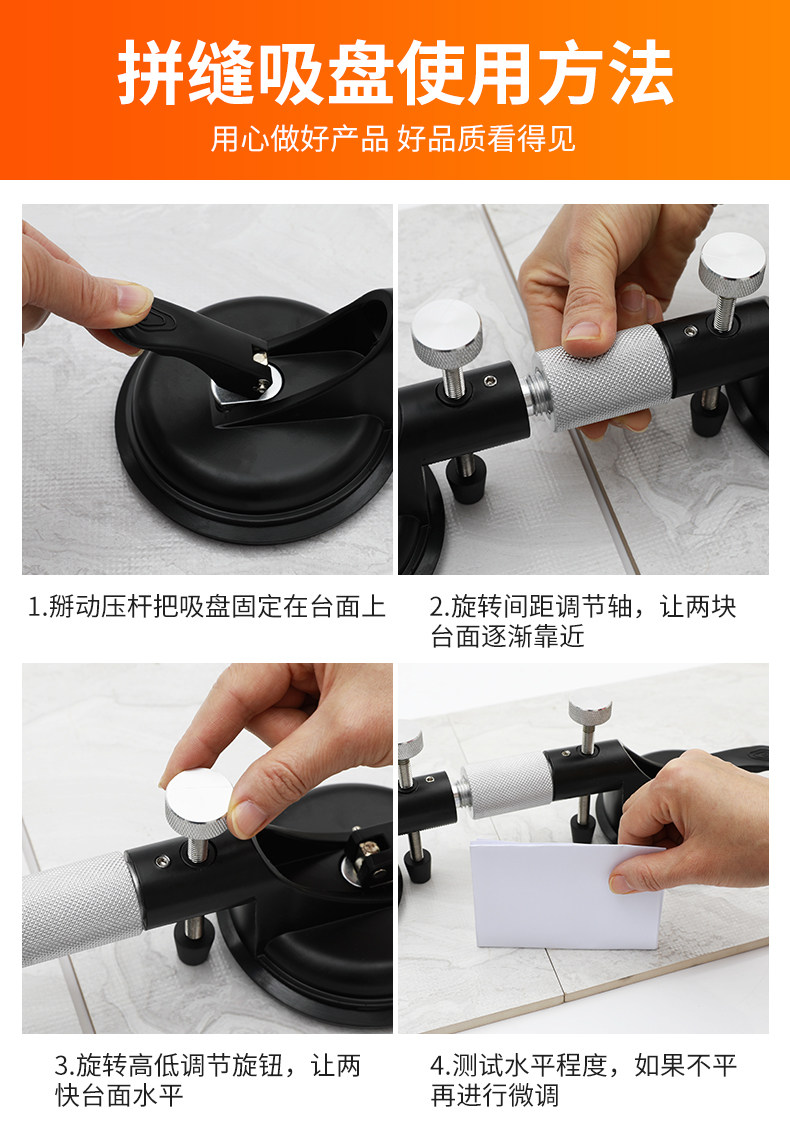 拼缝吸盘使用方法

用心做好产品 好品质看得见

1.掰动压杆把吸盘固定在台面上

2.旋转间距调节轴，让两块台面逐渐靠近

3.旋转高低调节旋钮，让两快台面水平

4.测试水平程度，如果不平再进行微调