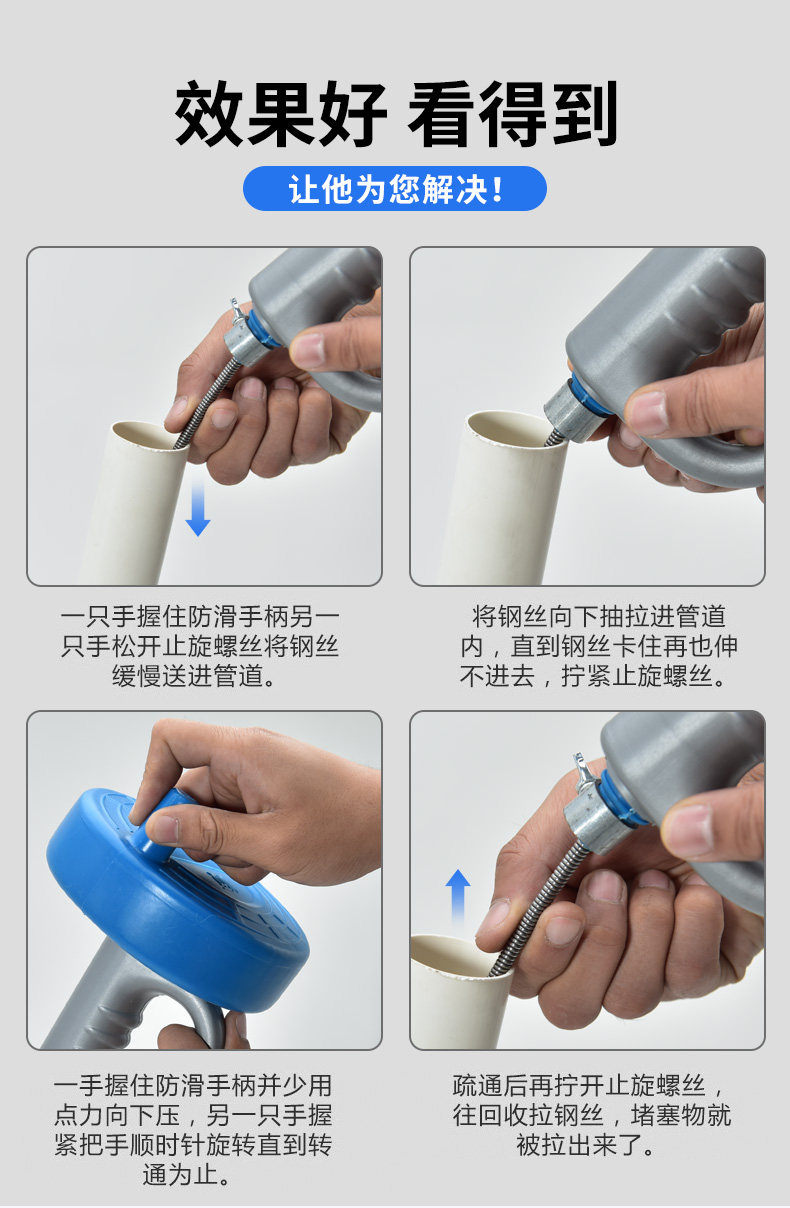 效果好 看得到

让他为您解决!

一只手握住防滑手柄另一只手松开止旋螺丝将钢丝缓慢送进管道。

将钢丝向下抽拉进管道内，直到钢丝卡住再也伸不进去，拧紧止旋螺丝。

一手握住防滑手柄并少用点力向下压，另一只手握紧把手顺时针旋转直到转通为止。

疏通后再拧开止旋螺丝，往回收拉钢丝，堵塞物就被拉出来了。