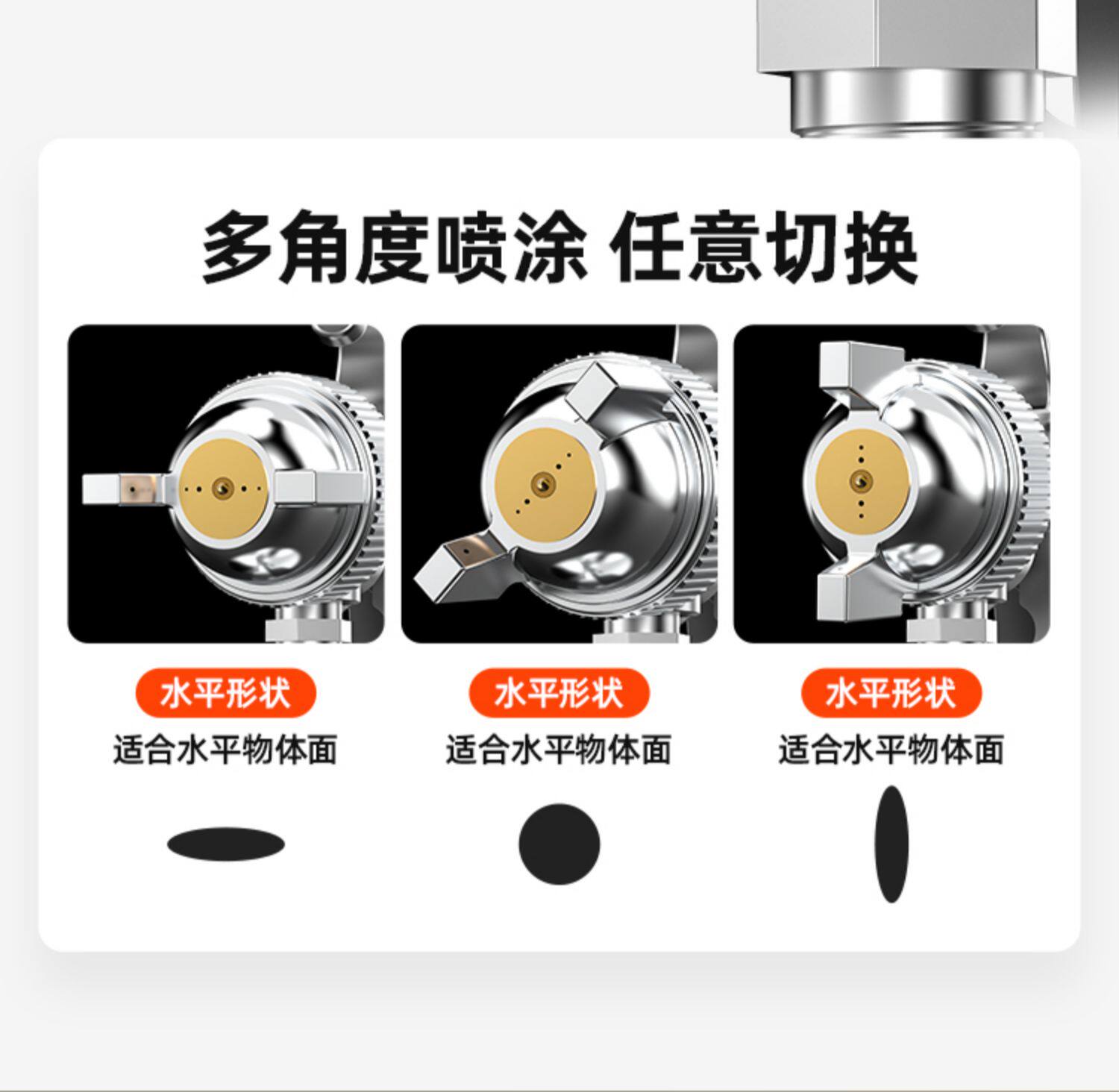 多角度喷涂 任意切换

水平形状
适合水平物体面

水平形状
适合水平物体面

水平形状
适合水平物体面