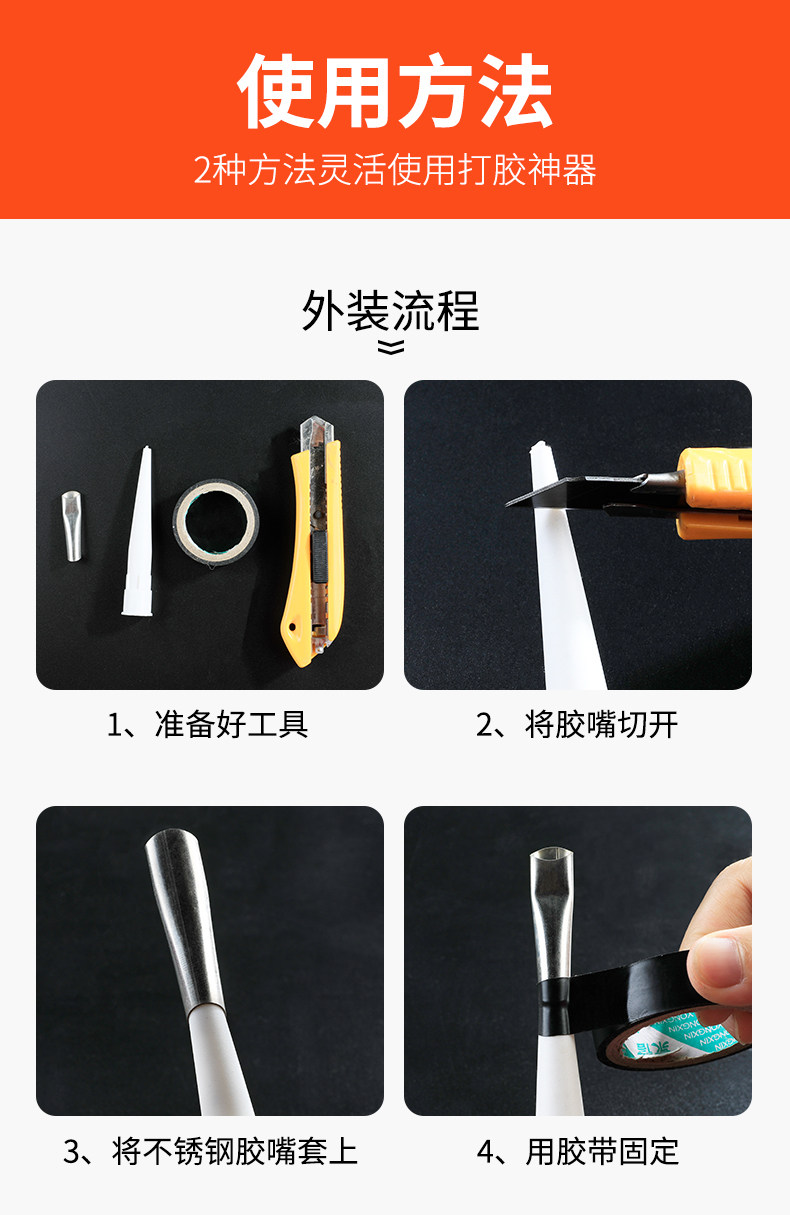 使用方法
2种方法灵活使用打胶神器

外装流程

1、准备好工具

2、将胶嘴切开

3、将不锈钢胶嘴套上

4、用胶带固定