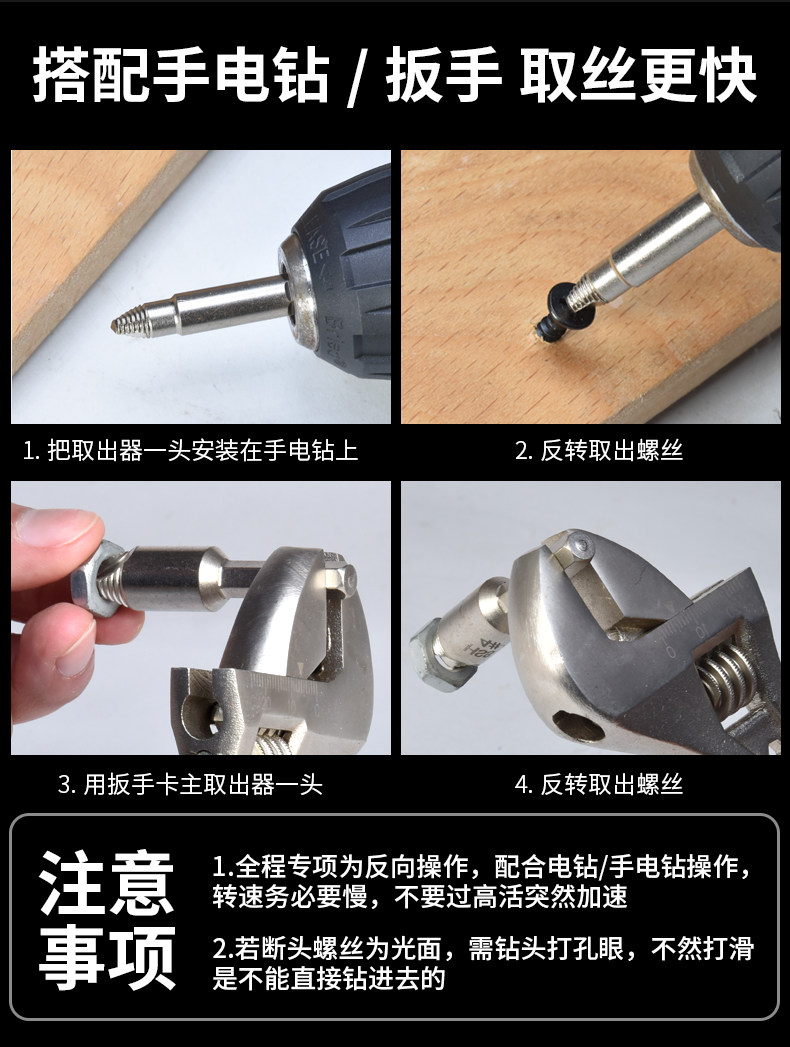 搭配手电钻 / 扳手 取丝更快

1. 把取出器一头安装在手电钻上

2. 反转取出螺丝

3. 用扳手卡主取出器一头

4. 反转取出螺丝

注意事项

1.全程专项为反向操作，配合电钻/手电钻操作，转速务必要慢，不要过高活突然加速

2.若断头螺丝为光面，需钻头打孔眼，不然打滑是不能直接钻进去的