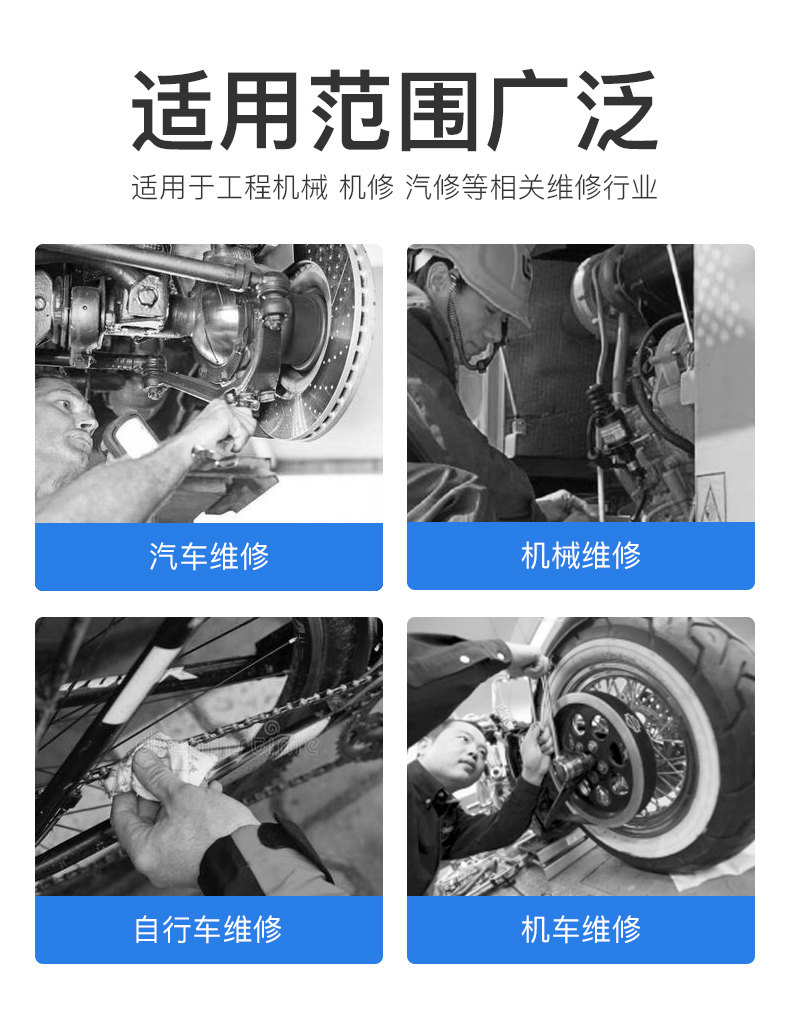 适用范围广泛

适用于工程机械 机修 汽修等相关维修行业

汽车维修

机械维修

自行车维修

机车维修