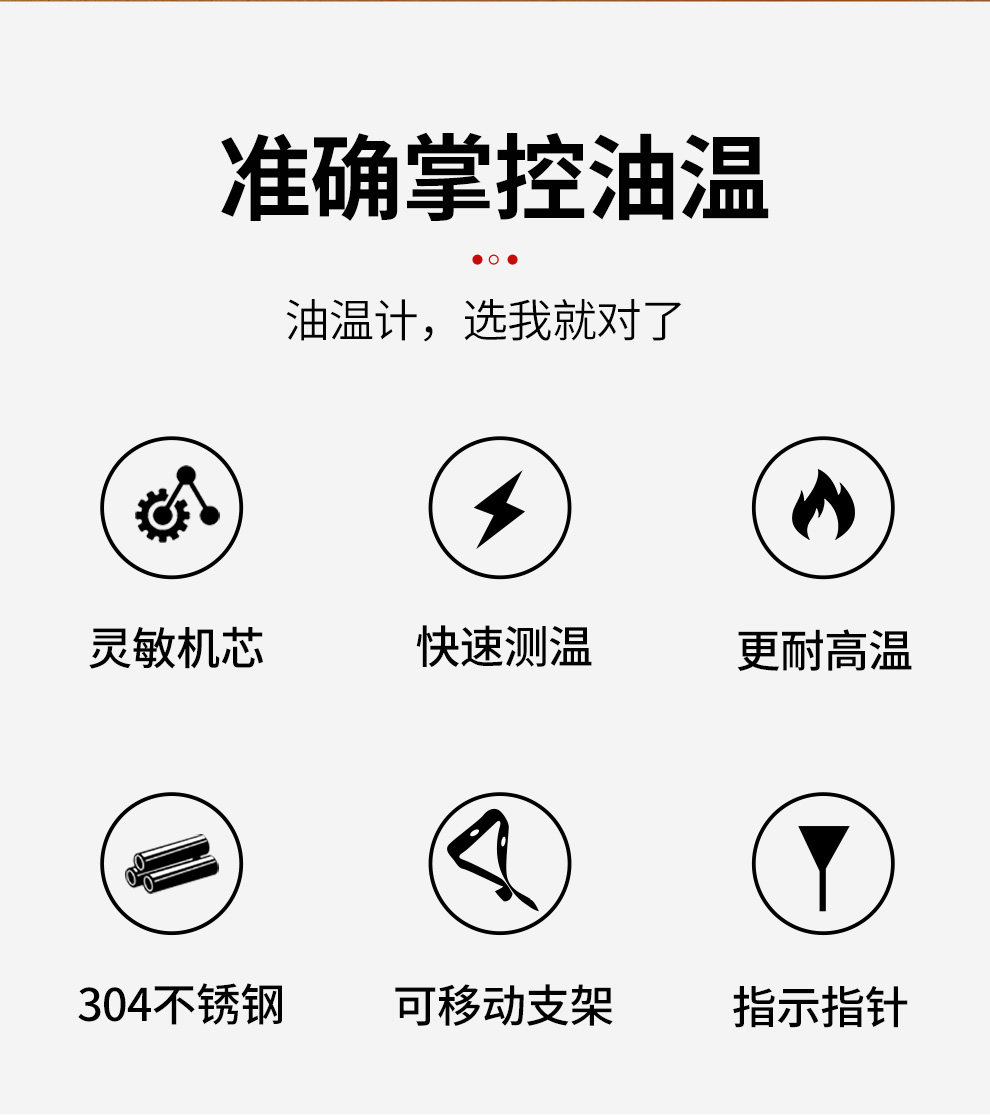 准确掌控油温

油温计，选我就对了

灵敏机芯

快速测温

更耐高温

304不锈钢

可移动支架

指示指针