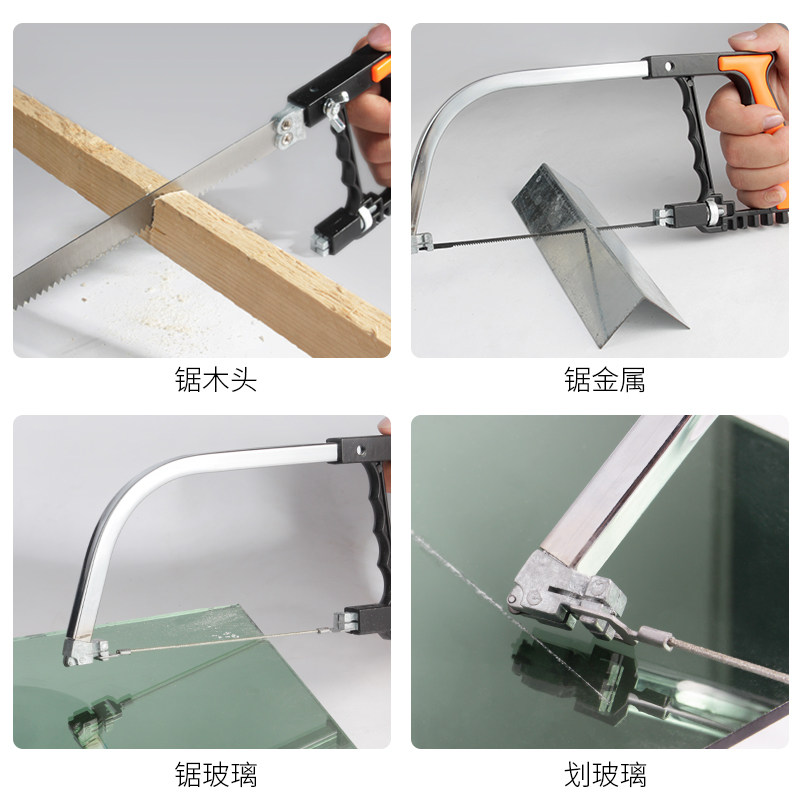 锯木头

锯金属

锯玻璃

划玻璃