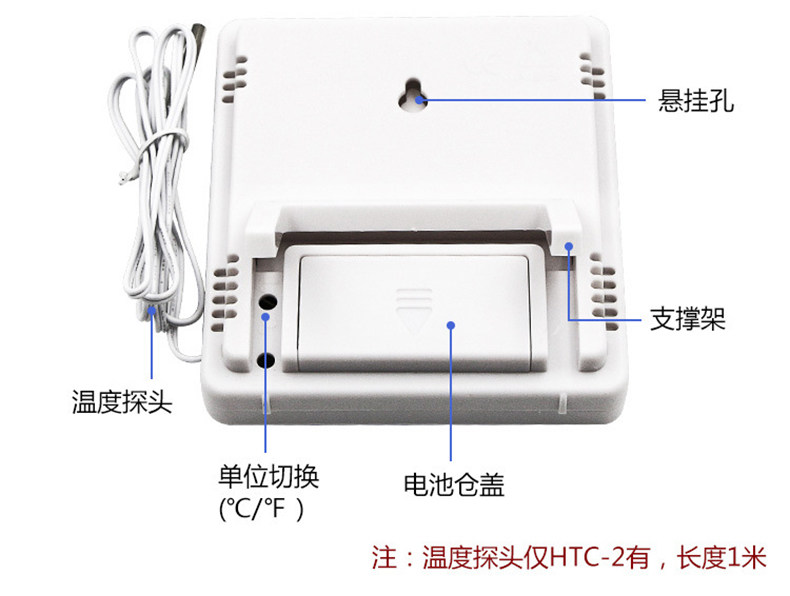 悬挂孔

支撑架

温度探头

单位切换
(℃/℉ )

电池仓盖

注：温度探头仅HTC-2有，长度1米