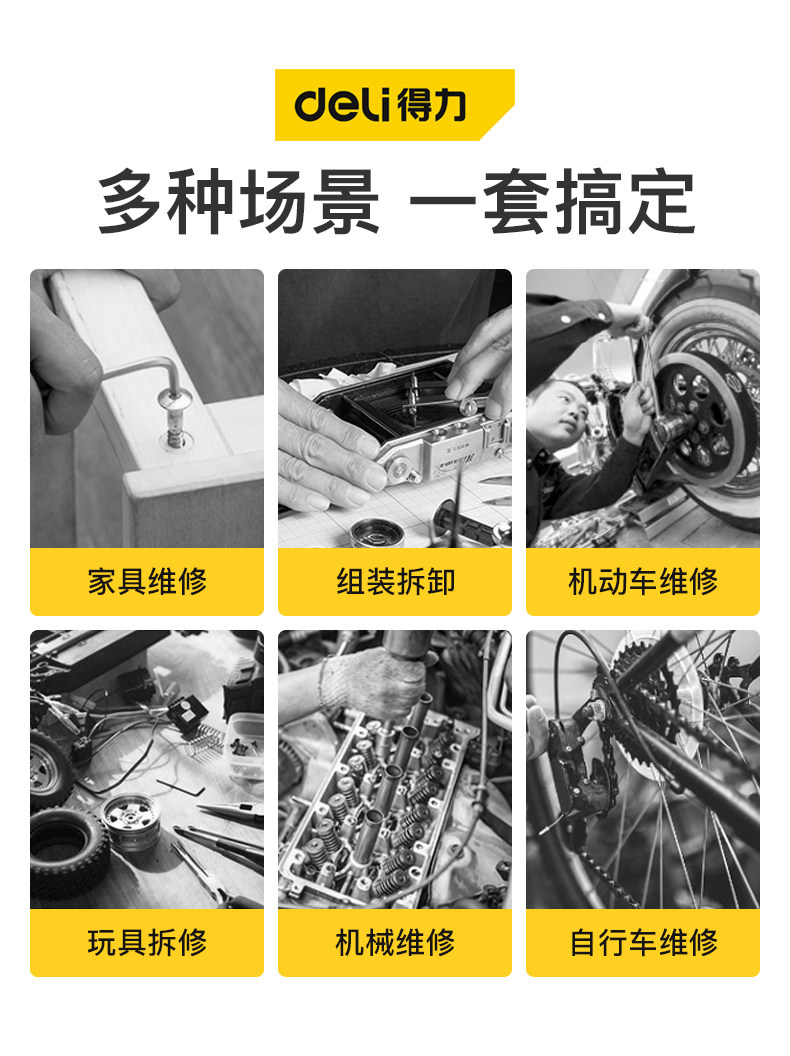 deli得力

多种场景 一套搞定

家具维修

组装拆卸

机动车维修

玩具拆修

机械维修

自行车维修