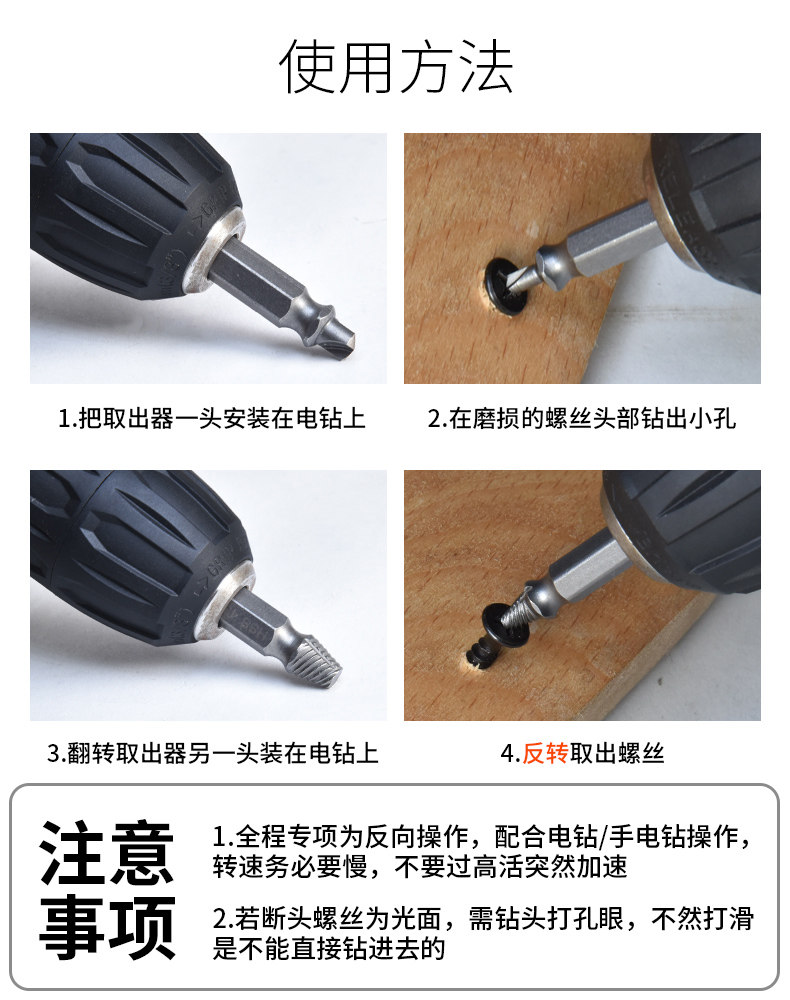 使用方法

1.把取出器一头安装在电钻上

2.在磨损的螺丝头部钻出小孔

3.翻转取出器另一头装在电钻上

4.反转取出螺丝

注意事项

1.全程专项为反向操作，配合电钻/手电钻操作，转速务必要慢，不要过高活突然加速

2.若断头螺丝为光面，需钻头打孔眼，不然打滑是不能直接钻进去的