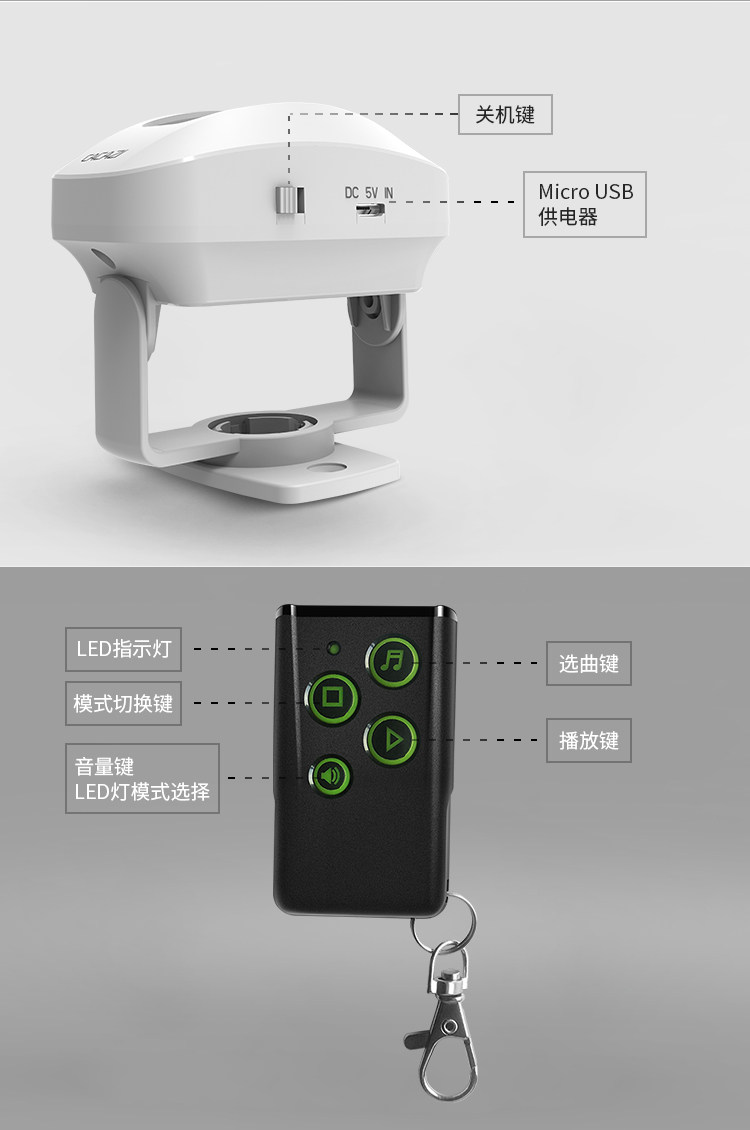 关机键

DC 5V IN

Micro USB
供电器

LED指示灯

模式切换键

音量键
LED灯模式选择

选曲键

播放键