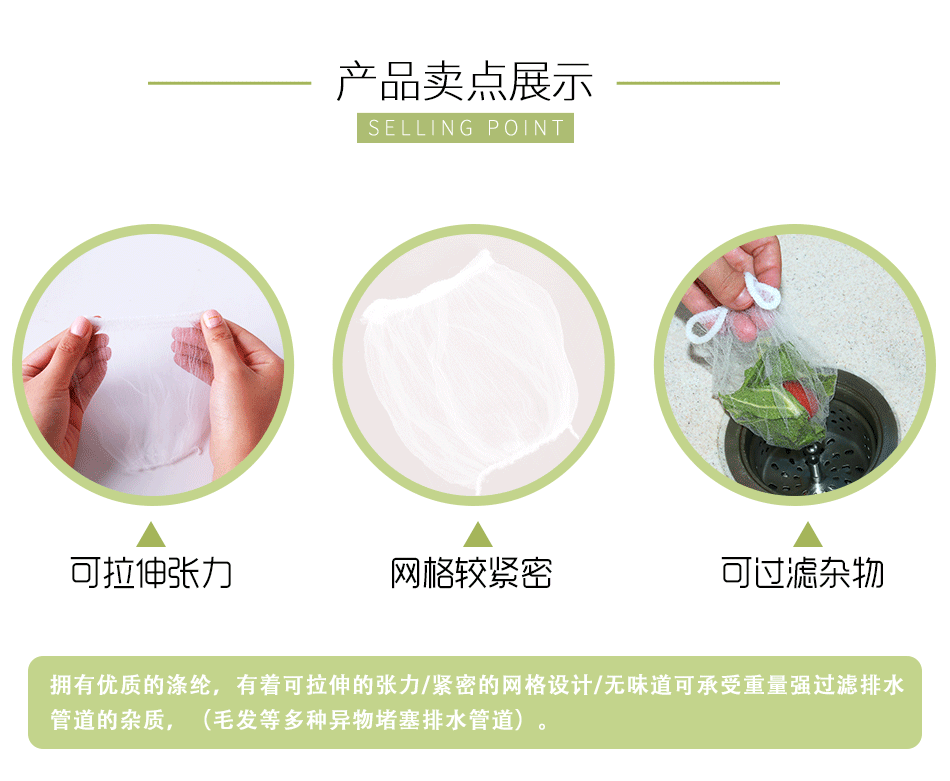 产品卖点展示

SELLING POINT

可拉伸张力

网格较紧密

可过滤杂物

拥有优质的涤纶，有着可拉伸的张力/紧密的网格设计/无味道可承受重量强过滤排水管道的杂质，（毛发等多种异物堵塞排水管道）。