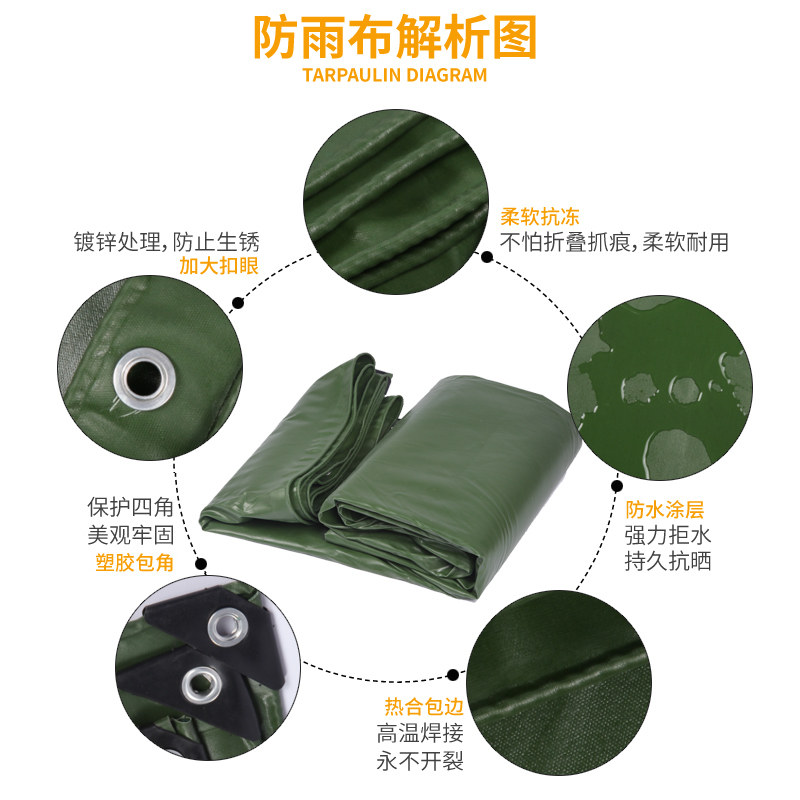 防雨布解析图
TARPAULIN DIAGRAM

镀锌处理，防止生锈
加大扣眼

柔软抗冻
不怕折叠抓痕，柔软耐用

保护四角
美观牢固
塑胶包角

防水涂层
强力拒水
持久抗晒

热合包边
高温焊接
永不开裂