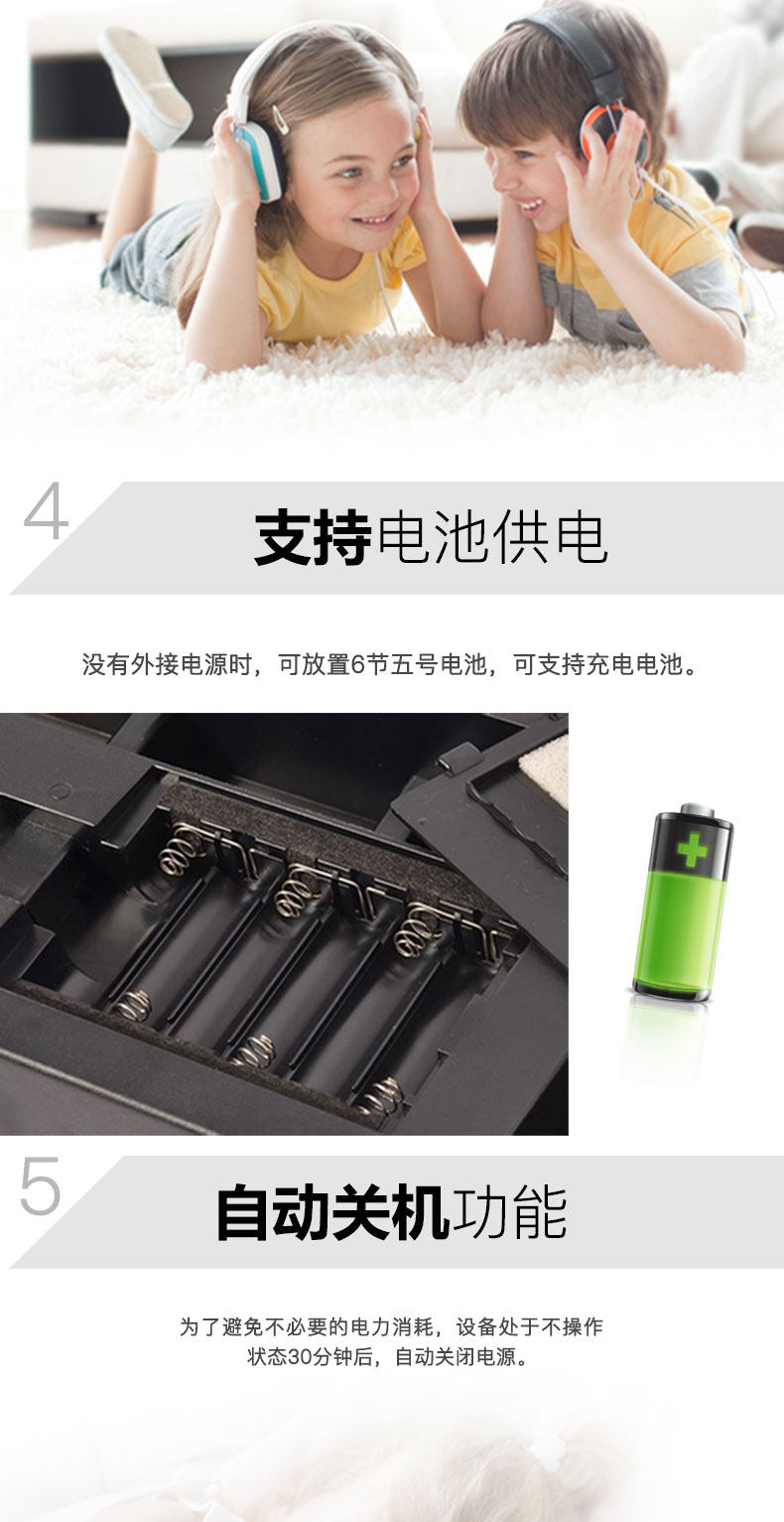 4

支持电池供电

没有外接电源时，可放置6节五号电池，可支持充电电池。

5

自动关机功能

为了避免不必要的电力消耗，设备处于不操作状态30分钟后，自动关闭电源。