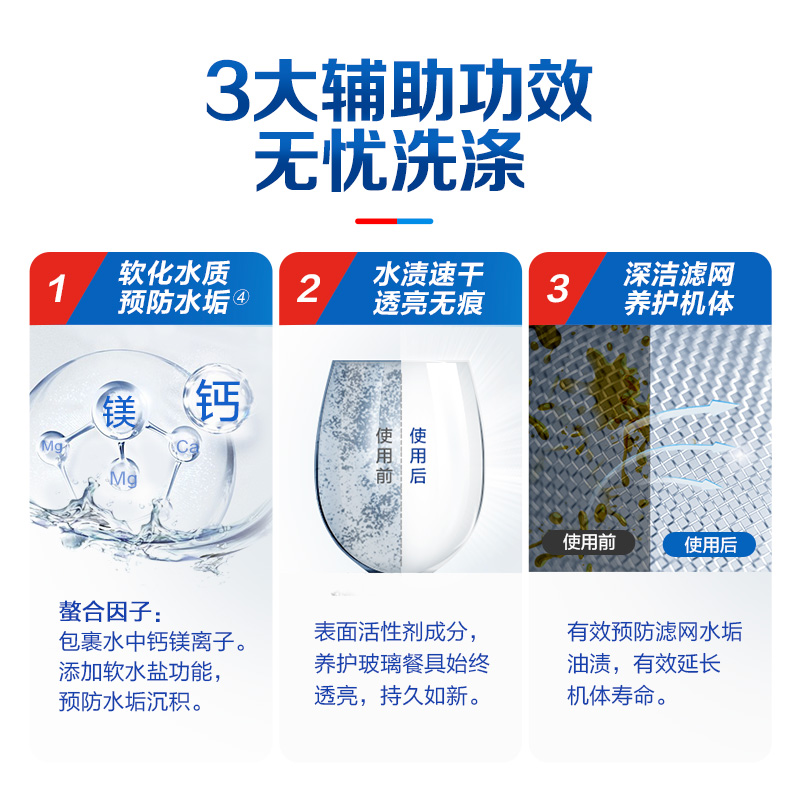 3大辅助功效
无忧洗涤

1 软化水质 预防水垢④

镁 钙 Mg Ca Mg

螯合因子：
包裹水中钙镁离子。
添加软水盐功能，
预防水垢沉积。

2 水渍速干 透亮无痕

使用前 使用后

表面活性剂成分，
养护玻璃餐具始终
透亮，持久如新。

3 深洁滤网 养护机体

使用前 使用后

有效预防滤网水垢
油渍，有效延长
机体寿命。