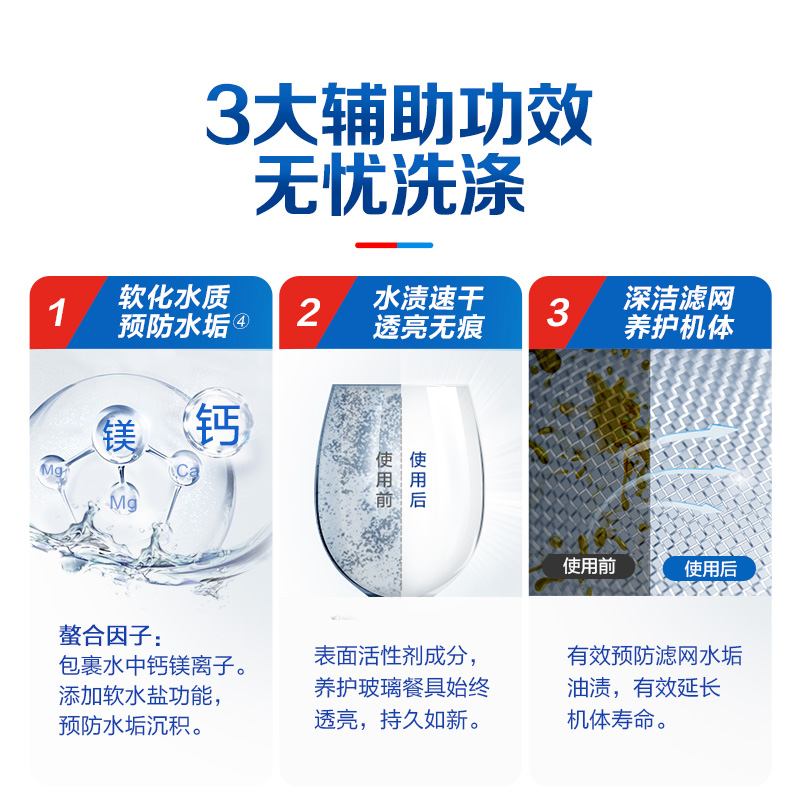 3大辅助功效
无忧洗涤

1
软化水质
预防水垢④

镁
钙
Mg
Ca
Mg

螯合因子：
包裹水中钙镁离子。
添加软水盐功能，
预防水垢沉积。

2
水渍速干
透亮无痕

使用前
使用后

表面活性剂成分，
养护玻璃餐具始终
透亮，持久如新。

3
深洁滤网
养护机体

使用前
使用后

有效预防滤网水垢
油渍，有效延长
机体寿命。