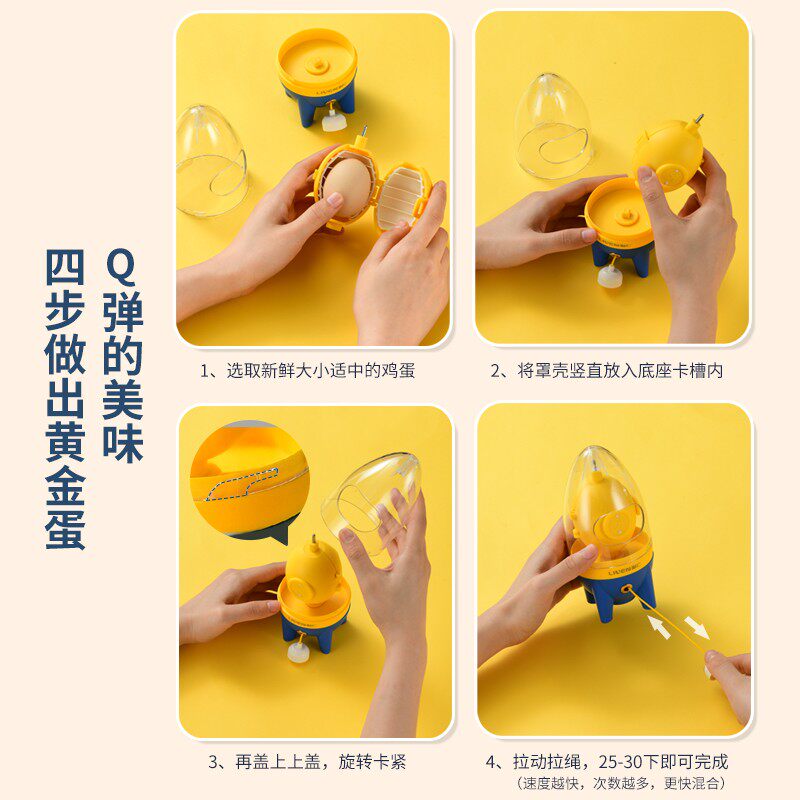 Q弹的美味

四步做出黄金蛋

1、选取新鲜大小适中的鸡蛋

2、将罩壳竖直放入底座卡槽内

3、再盖上上盖，旋转卡紧

4、拉动拉绳，25-30下即可完成
（速度越快，次数越多，更快混合）