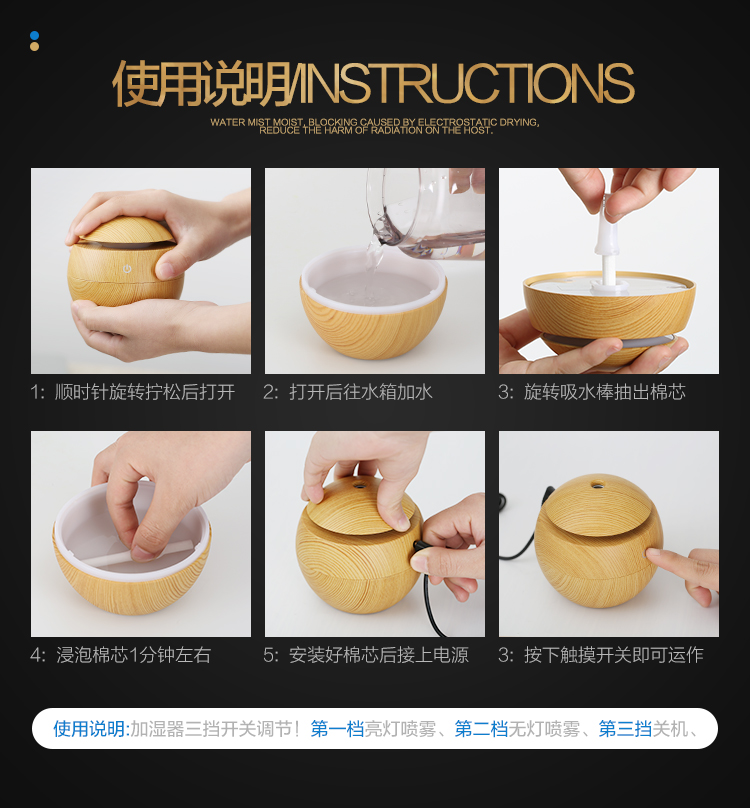 使用说明/INSTRUCTIONS

WATER MIST MOIST, BLOCKING CAUSED BY ELECTROSTATIC DRYING, REDUCE THE HARM OF RADIATION ON THE HOST.

1: 顺时针旋转拧松后打开

2: 打开后往水箱加水

3: 旋转吸水棒抽出棉芯

4: 浸泡棉芯1分钟左右

5: 安装好棉芯后接上电源

3: 按下触摸开关即可运作

使用说明:加湿器三挡开关调节！第一档亮灯喷雾、第二档无灯喷雾、第三挡关机、