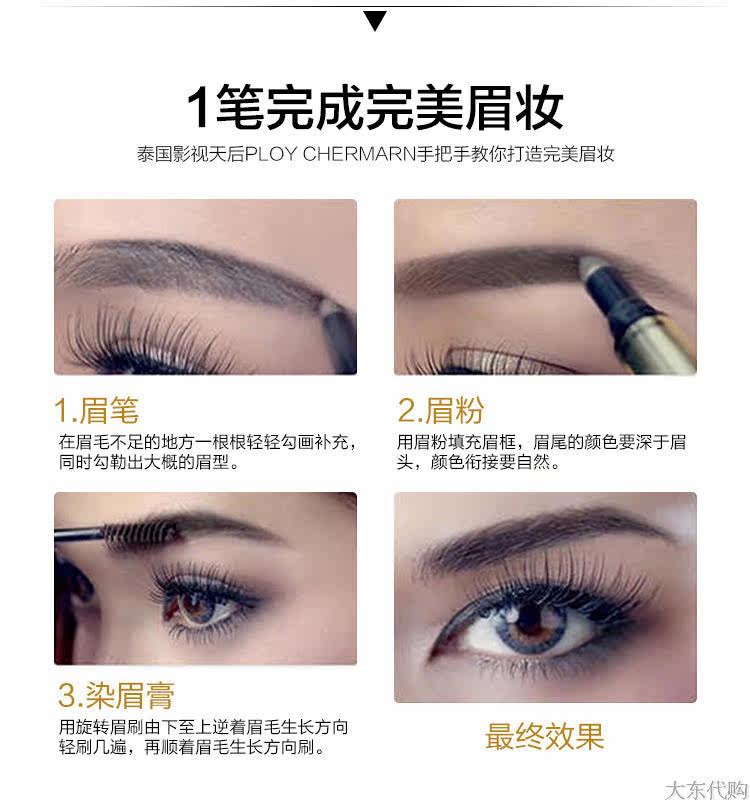 1笔完成完美眉妆

泰国影视天后PLOY CHERMARN手把手教你打造完美眉妆

1.眉笔

在眉毛不足的地方一根根轻轻勾画补充，同时勾勒出大概的眉型。

2.眉粉

用眉粉填充眉框，眉尾的颜色要深于眉头，颜色衔接要自然。

3.染眉膏

用旋转眉刷由下至上逆着眉毛生长方向轻刷几遍，再顺着眉毛生长方向刷。

最终效果

大东代购