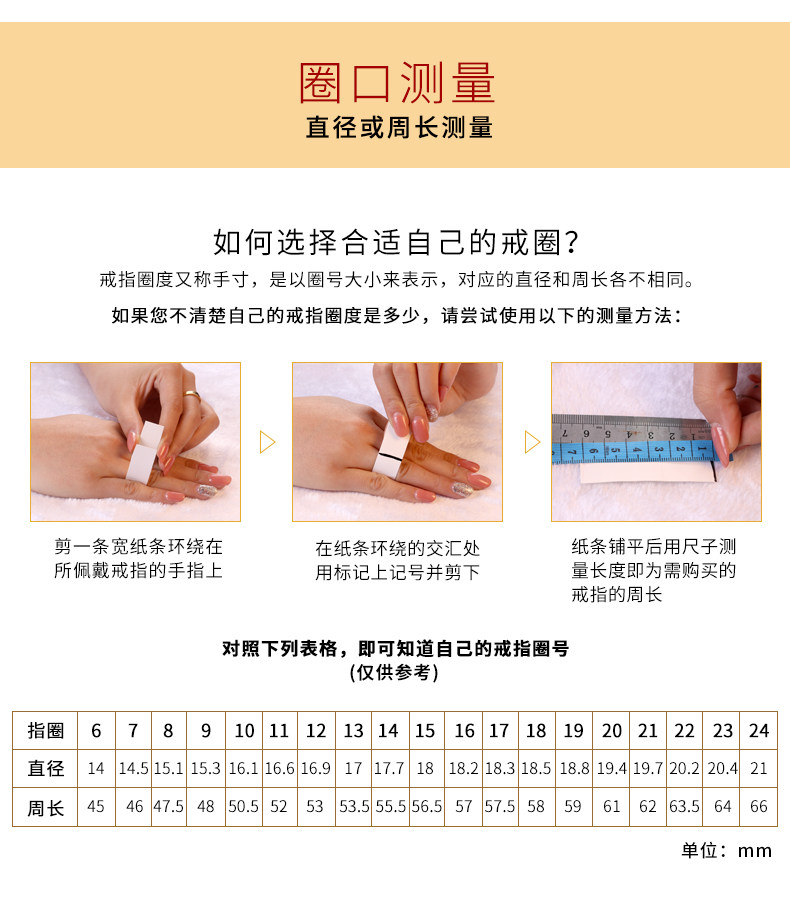 圈口测量

直径或周长测量

如何选择合适自己的戒圈?

戒指圈度又称手寸，是以圈号大小来表示，对应的直径和周长各不相同。

如果您不清楚自己的戒指圈度是多少，请尝试使用以下的测量方法：

剪一条宽纸条环绕在所佩戴戒指的手指上

在纸条环绕的交汇处用标记上记号并剪下

纸条铺平后用尺子测量长度即为需购买的戒指的周长

对照下列表格，即可知道自己的戒指圈号
(仅供参考)

| 指圈 | 6 | 7 | 8 | 9 | 10 | 11 | 12 | 13 | 14 | 15 | 16 | 17 | 18 | 19 | 20 | 21 | 22 | 23 | 24 |
|---|---|---|---|---|---|---|---|---|---|---|---|---|---|---|---|---|---|---|---|
| 直径 | 14 | 14.5 | 15.1 | 15.3 | 16.1 | 16.6 | 16.9 | 17 | 17.7 | 18 | 18.2 | 18.3 | 18.5 | 18.8 | 19.4 | 19.7 | 20.2 | 20.4 | 21 |
| 周长 | 45 | 46 | 47.5 | 48 | 50.5 | 52 | 53 | 53.5 | 55.5 | 56.5 | 57 | 57.5 | 58 | 59 | 61 | 62 | 63.5 | 64 | 66 |

单位：mm