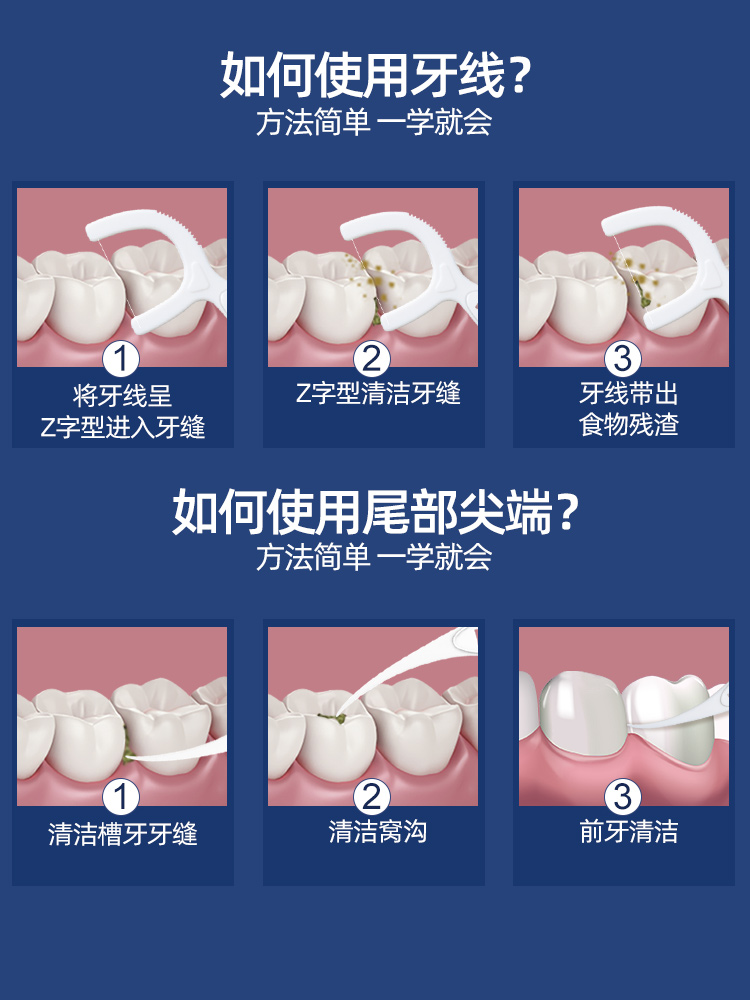 如何使用牙线？
方法简单 一学就会

1
将牙线呈Z字型进入牙缝

2
Z字型清洁牙缝

3
牙线带出食物残渣

如何使用尾部尖端？
方法简单 一学就会

1
清洁槽牙牙缝

2
清洁窝沟

3
前牙清洁