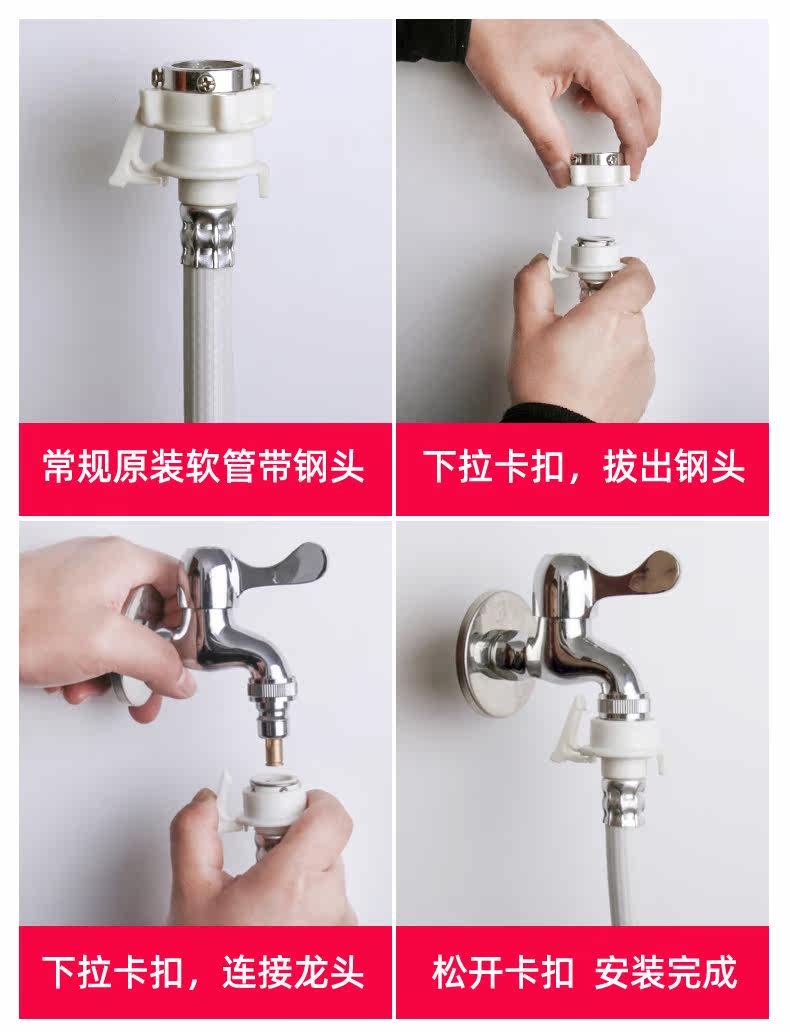 常规原装软管带钢头

下拉卡扣，拔出钢头

下拉卡扣，连接龙头

松开卡扣 安装完成