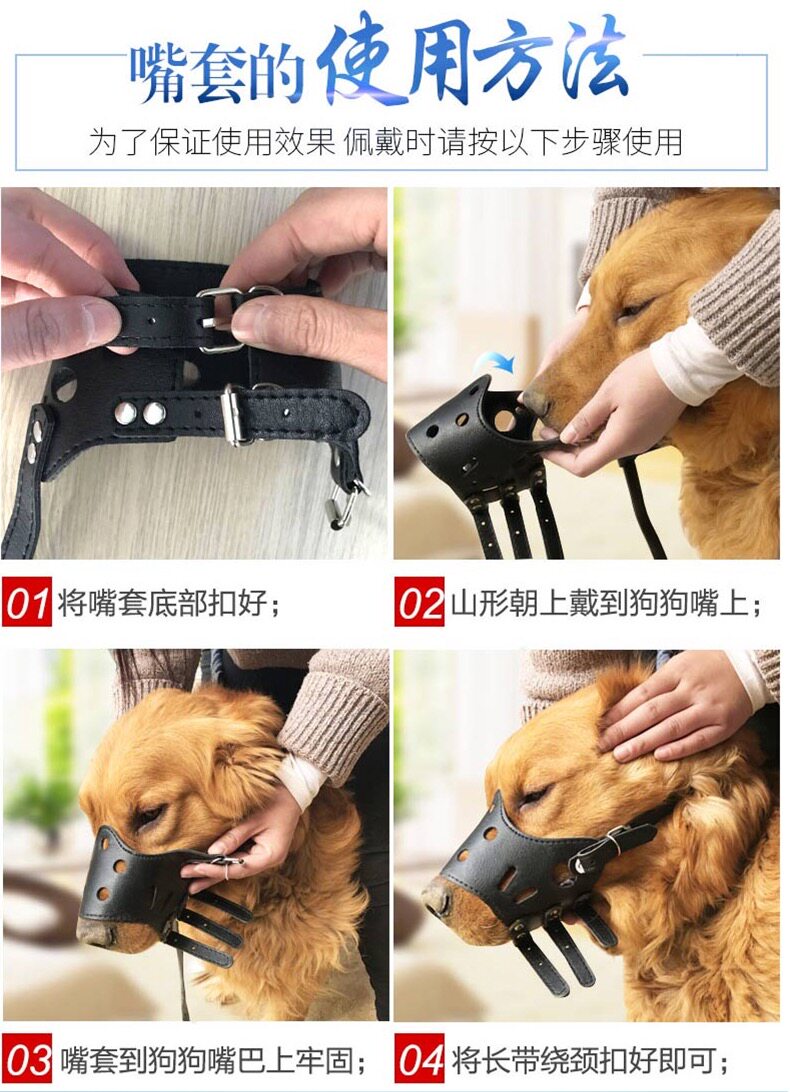 嘴套的使用方法

为了保证使用效果 佩戴时请按以下步骤使用

01 将嘴套底部扣好；

02 山形朝上戴到狗狗嘴上；

03 嘴套到狗狗嘴巴上牢固；

04 将长带绕颈扣好即可；