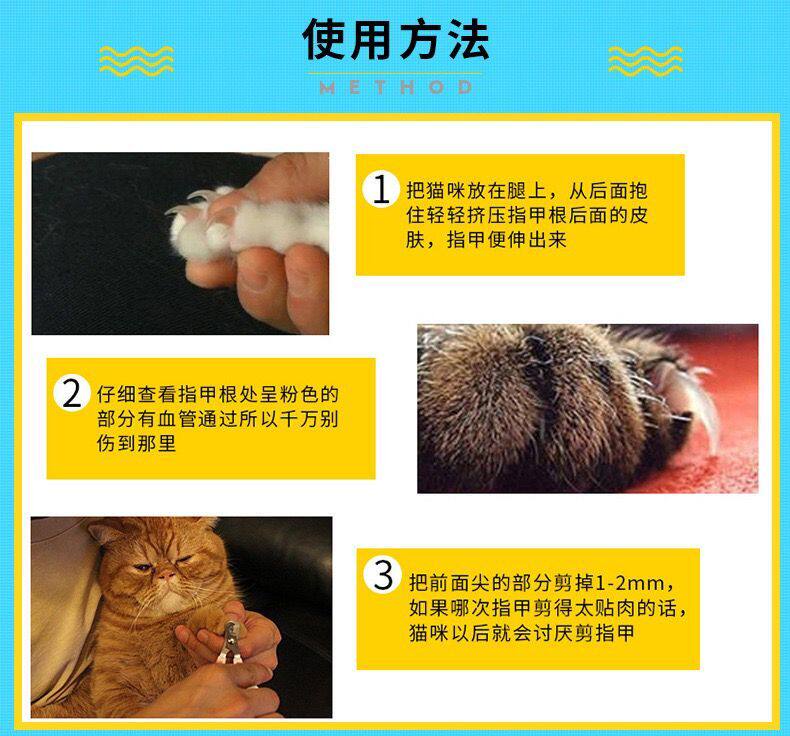 使用方法

METHOD

1 把猫咪放在腿上，从后面抱住轻轻挤压指甲根后面的皮肤，指甲便伸出来

2 仔细查看指甲根处呈粉色的部分有血管通过所以千万别伤到那里

3 把前面尖的部分剪掉1-2mm，如果哪次指甲剪得太贴肉的话，猫咪以后就会讨厌剪指甲