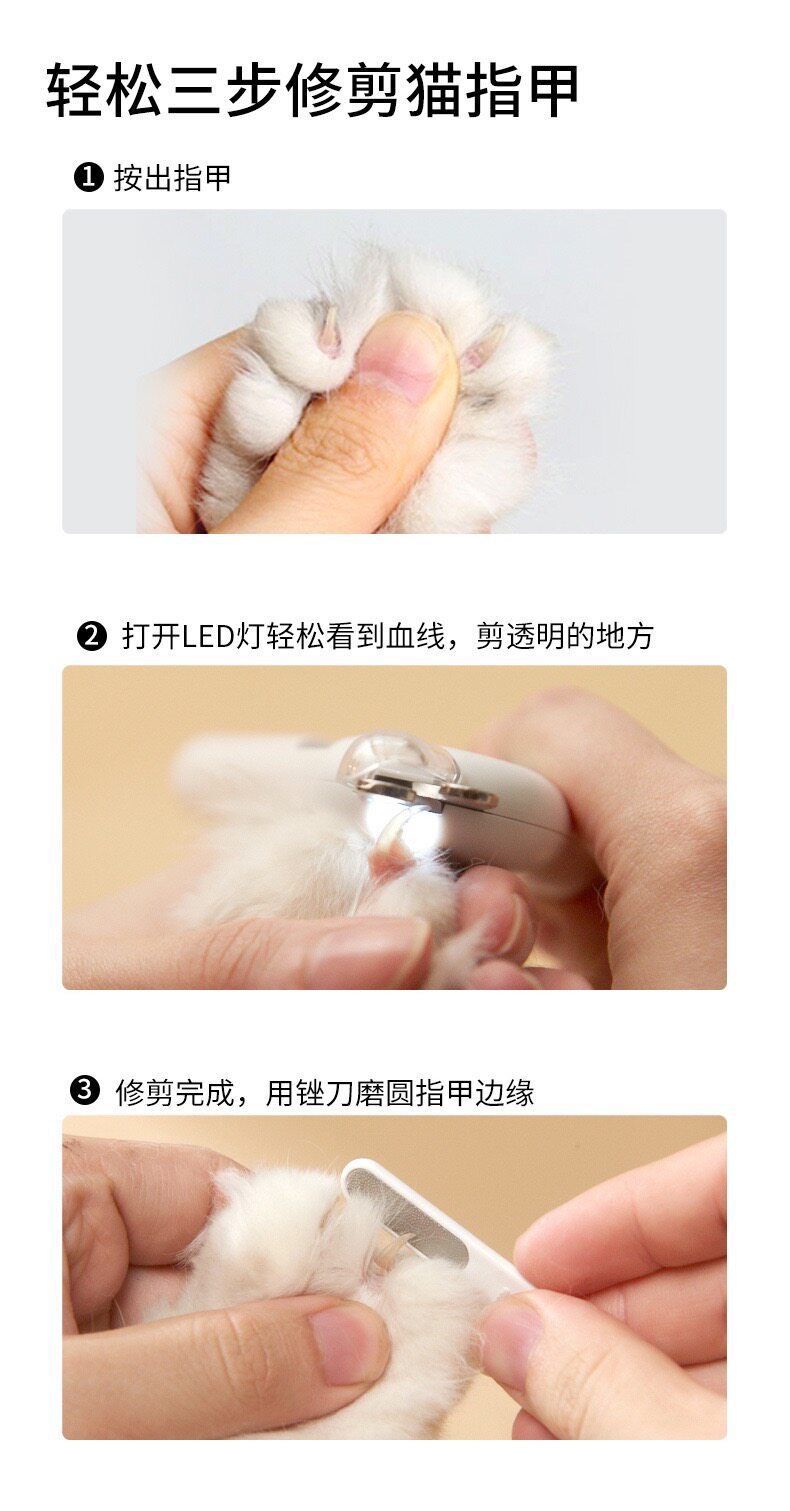 轻松三步修剪猫指甲

❶ 按出指甲

❷ 打开LED灯轻松看到血线，剪透明的地方

❸ 修剪完成，用锉刀磨圆指甲边缘