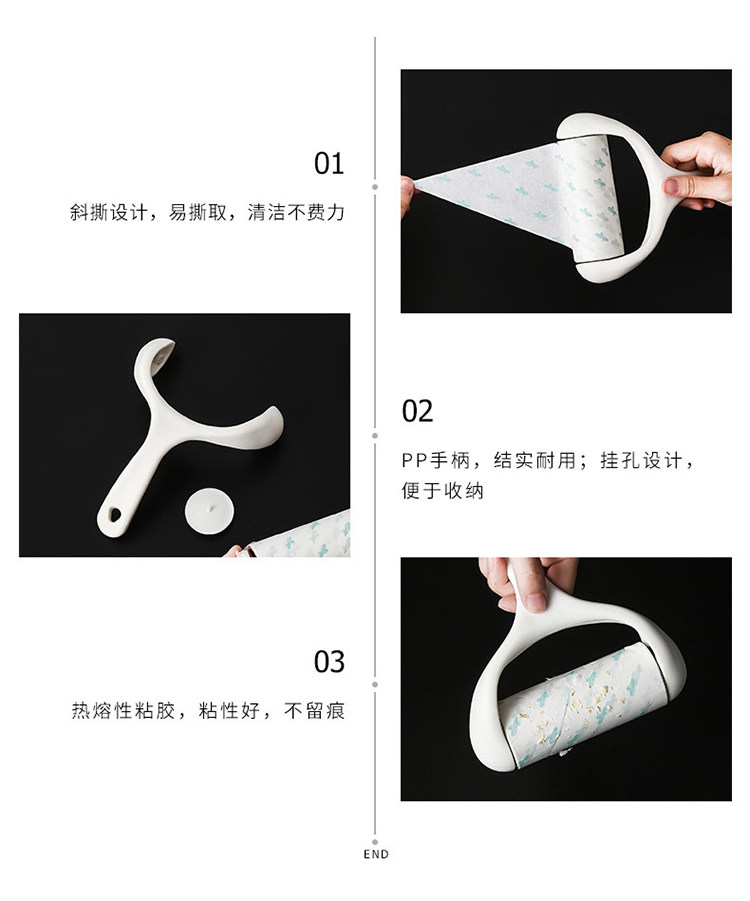 01

斜撕设计，易撕取，清洁不费力

02

PP手柄，结实耐用；挂孔设计，便于收纳

03

热熔性粘胶，粘性好，不留痕

END