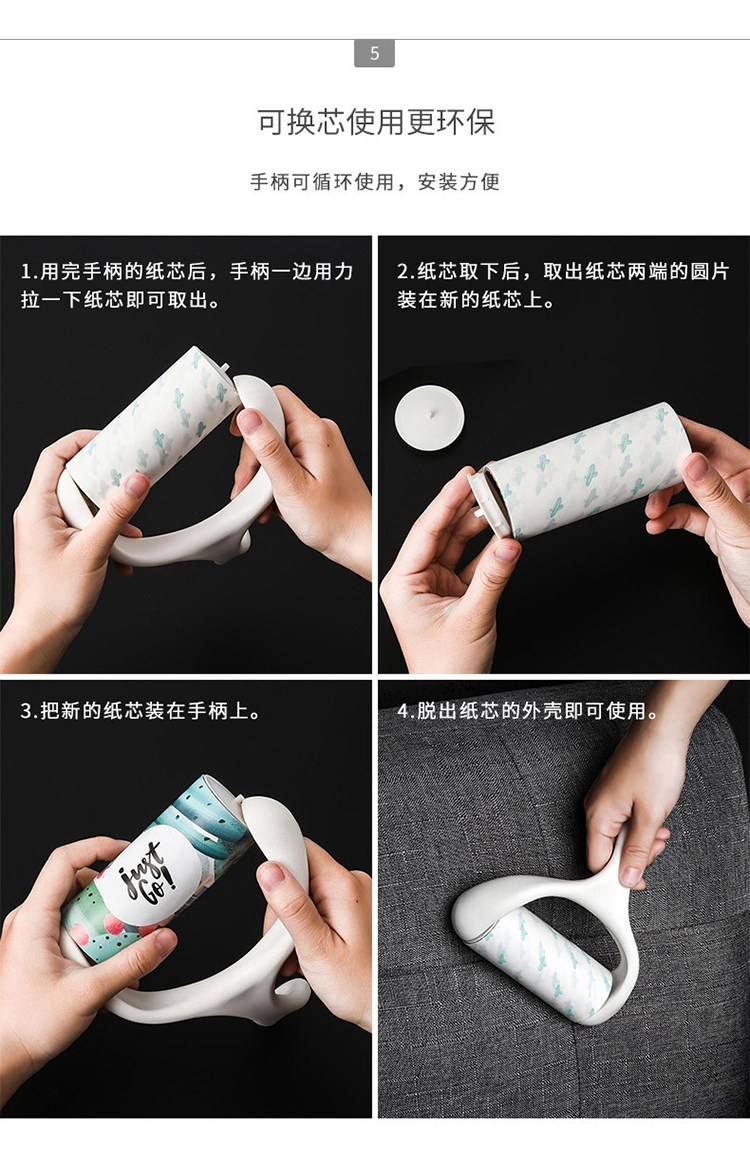 5

可换芯使用更环保

手柄可循环使用，安装方便

1.用完手柄的纸芯后，手柄一边用力拉一下纸芯即可取出。

2.纸芯取下后，取出纸芯两端的圆片装在新的纸芯上。

3.把新的纸芯装在手柄上。

just Go!

4.脱出纸芯的外壳即可使用。