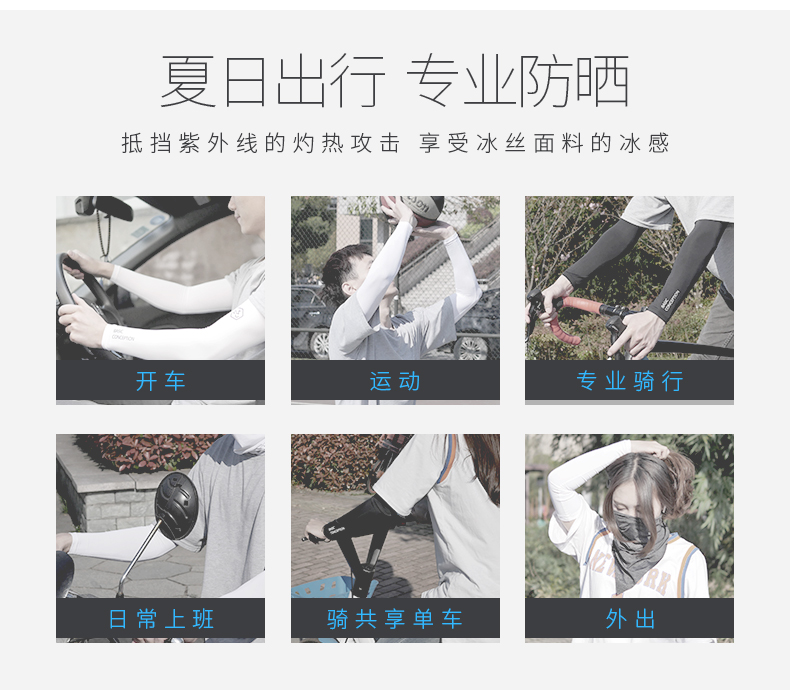 夏日出行 专业防晒

抵挡紫外线的灼热攻击 享受冰丝面料的冰感

开车

运动

专业骑行

日常上班

骑共享单车

外出