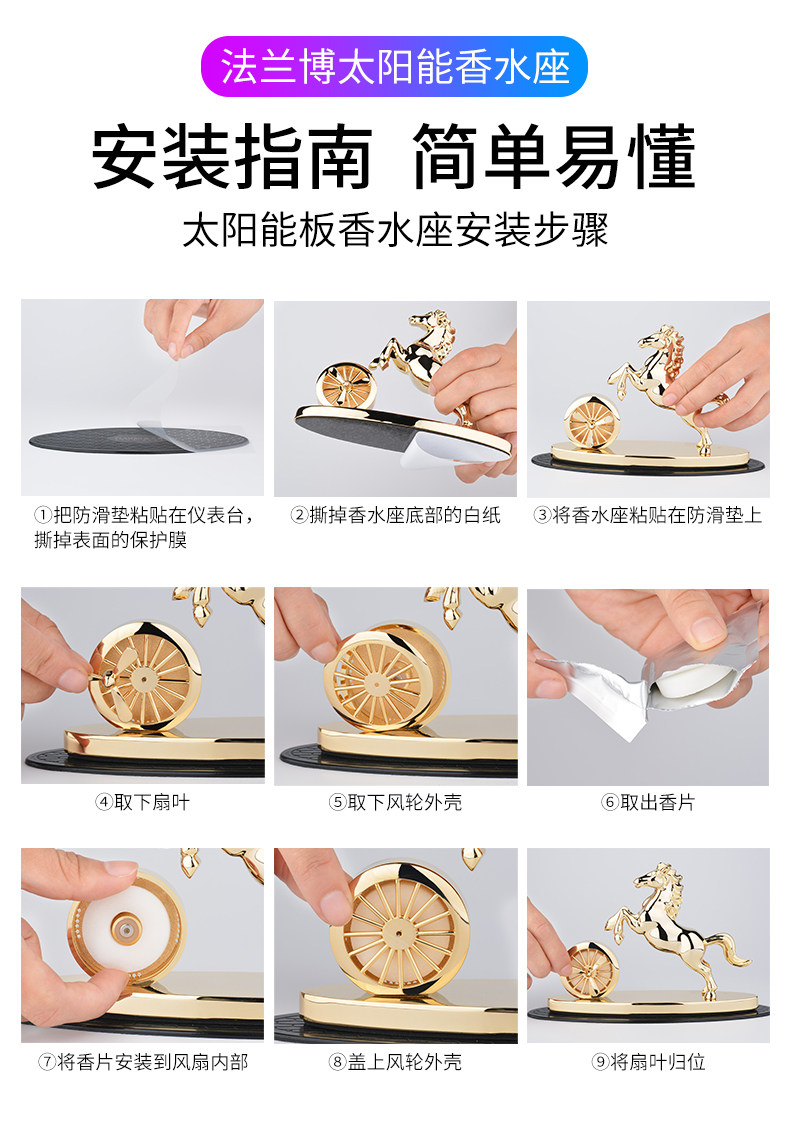 法兰博太阳能香水座

安装指南 简单易懂

太阳能板香水座安装步骤

①把防滑垫粘贴在仪表台，撕掉表面的保护膜

②撕掉香水座底部的白纸

③将香水座粘贴在防滑垫上

④取下扇叶

⑤取下风轮外壳

⑥取出香片

⑦将香片安装到风扇内部

⑧盖上风轮外壳

⑨将扇叶归位