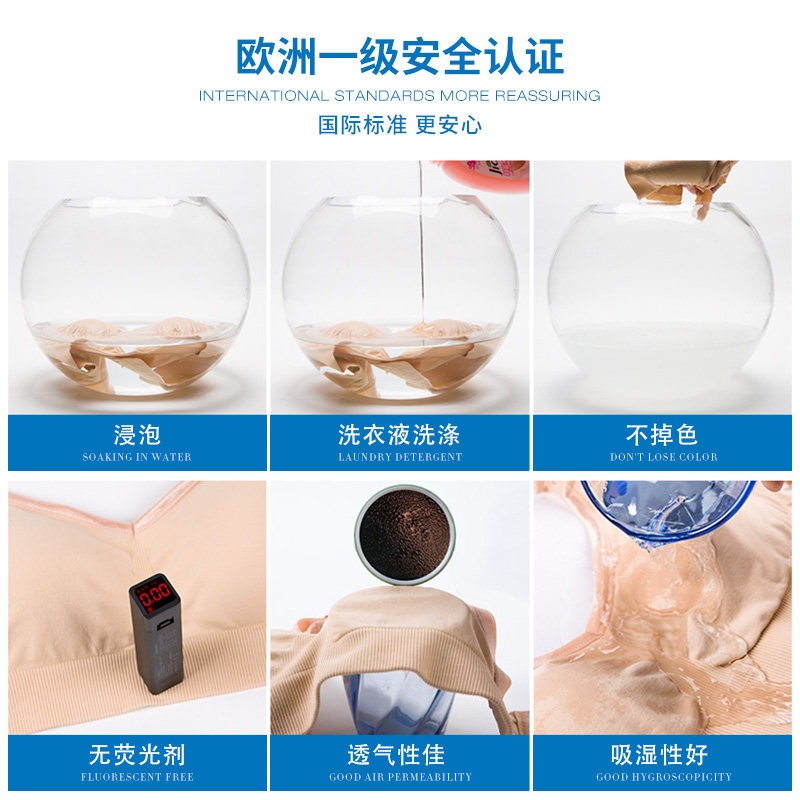 欧洲一级安全认证

INTERNATIONAL STANDARDS MORE REASSURING

国际标准 更安心

浸泡
SOAKING IN WATER

洗衣液洗涤
LAUNDRY DETERGENT

不掉色
DON'T LOSE COLOR

0.00

无荧光剂
FLUORESCENT FREE

透气性佳
GOOD AIR PERMEABILITY

吸湿性好
GOOD HYGROSCOPICITY