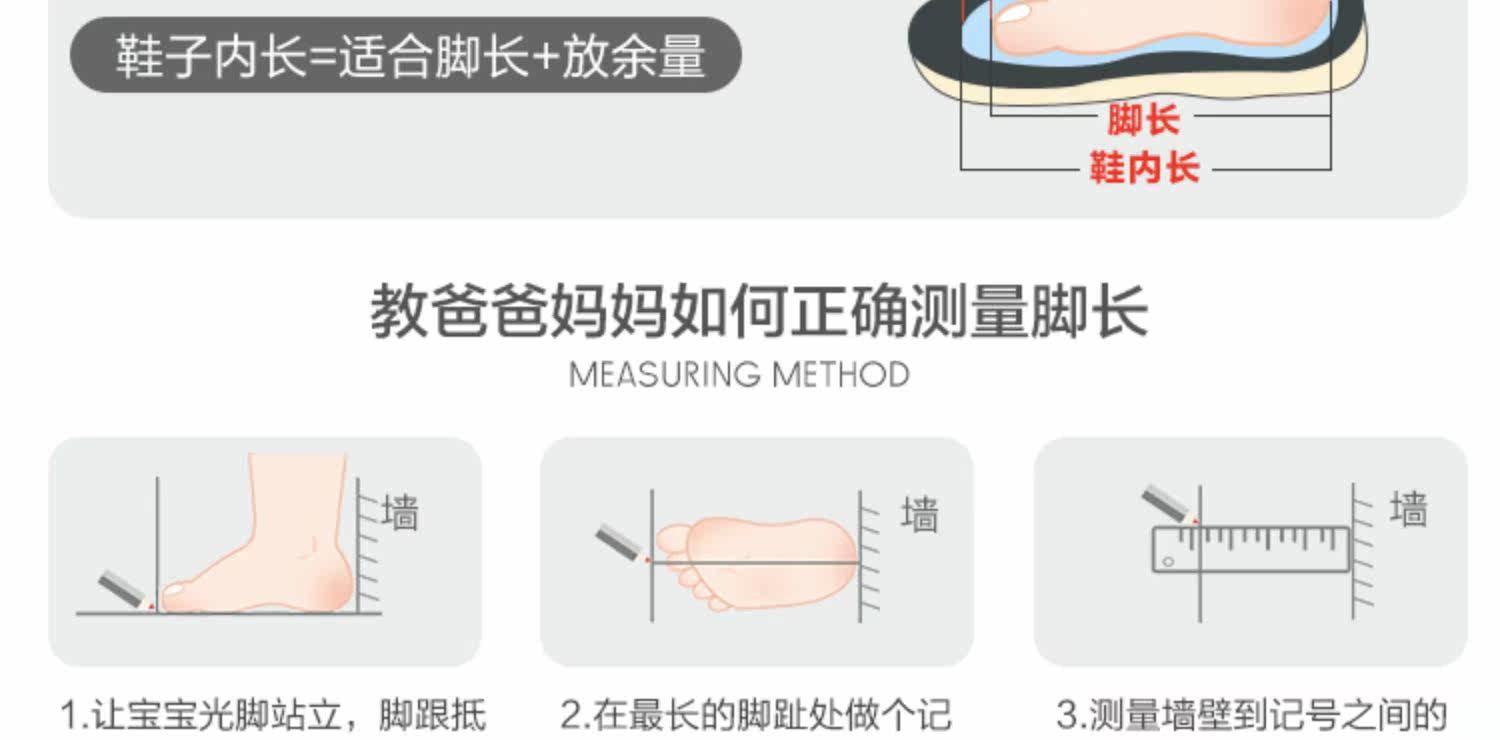 鞋子内长=适合脚长+放余量

脚长
鞋内长

教爸爸妈妈如何正确测量脚长
MEASURING METHOD

墙

墙

墙

1.让宝宝光脚站立，脚跟抵

2.在最长的脚趾处做个记

3.测量墙壁到记号之间的