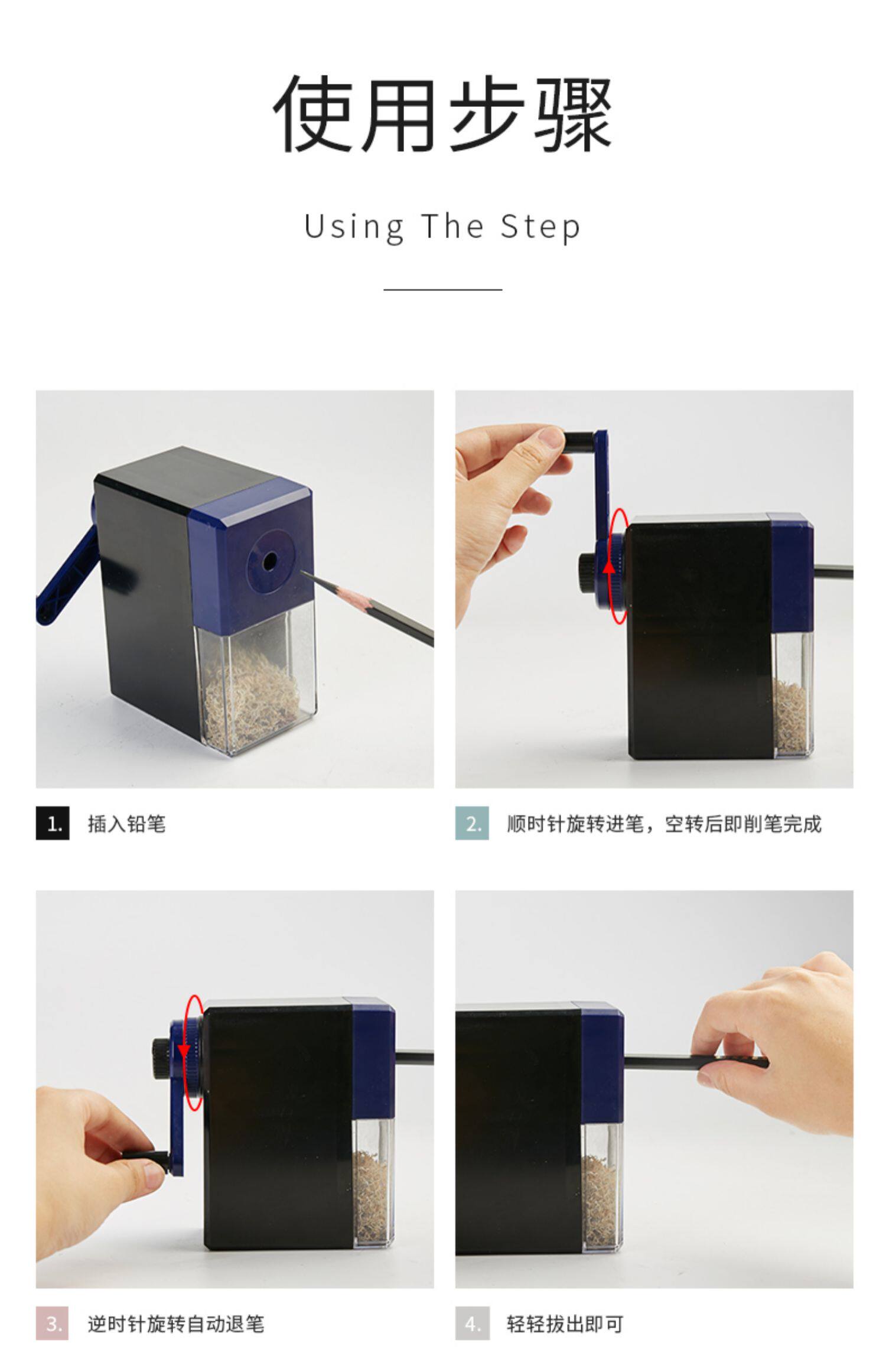 使用步骤

Using The Step

1. 插入铅笔

2. 顺时针旋转进笔，空转后即削笔完成

3. 逆时针旋转自动退笔

4. 轻轻拔出即可