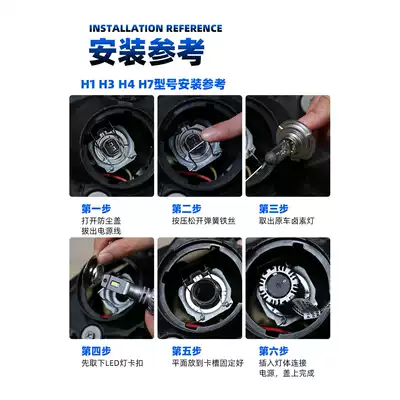 INSTALLATION REFERENCE
安装参考

H1 H3 H4 H7型号安装参考

第一步
打开防尘盖
拔出电源线

第二步
按压松开弹簧铁丝

第三步
取出原车卤素灯

第四步
先取下LED灯卡扣

第五步
平面放到卡槽固定好

第六步
插入灯体连接
电源，盖上完成