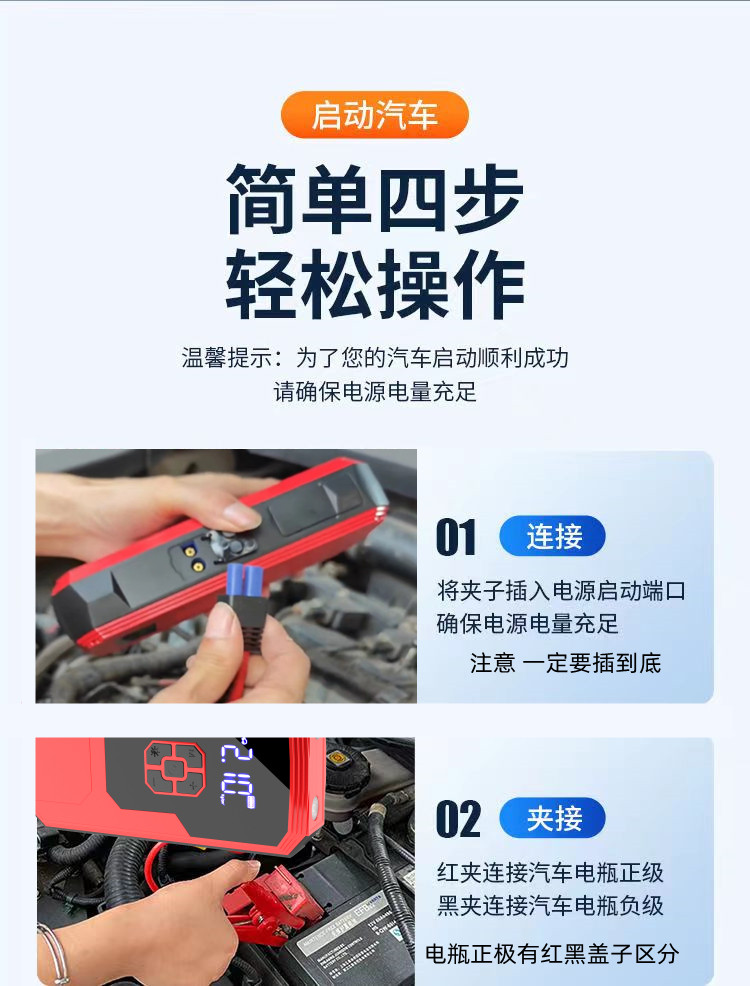 启动汽车

简单四步
轻松操作

温馨提示：为了您的汽车启动顺利成功
请确保电源电量充足

01 连接

将夹子插入电源启动端口
确保电源电量充足
注意 一定要插到底

02 夹接

红夹连接汽车电瓶正级
黑夹连接汽车电瓶负级
电瓶正极有红黑盖子区分