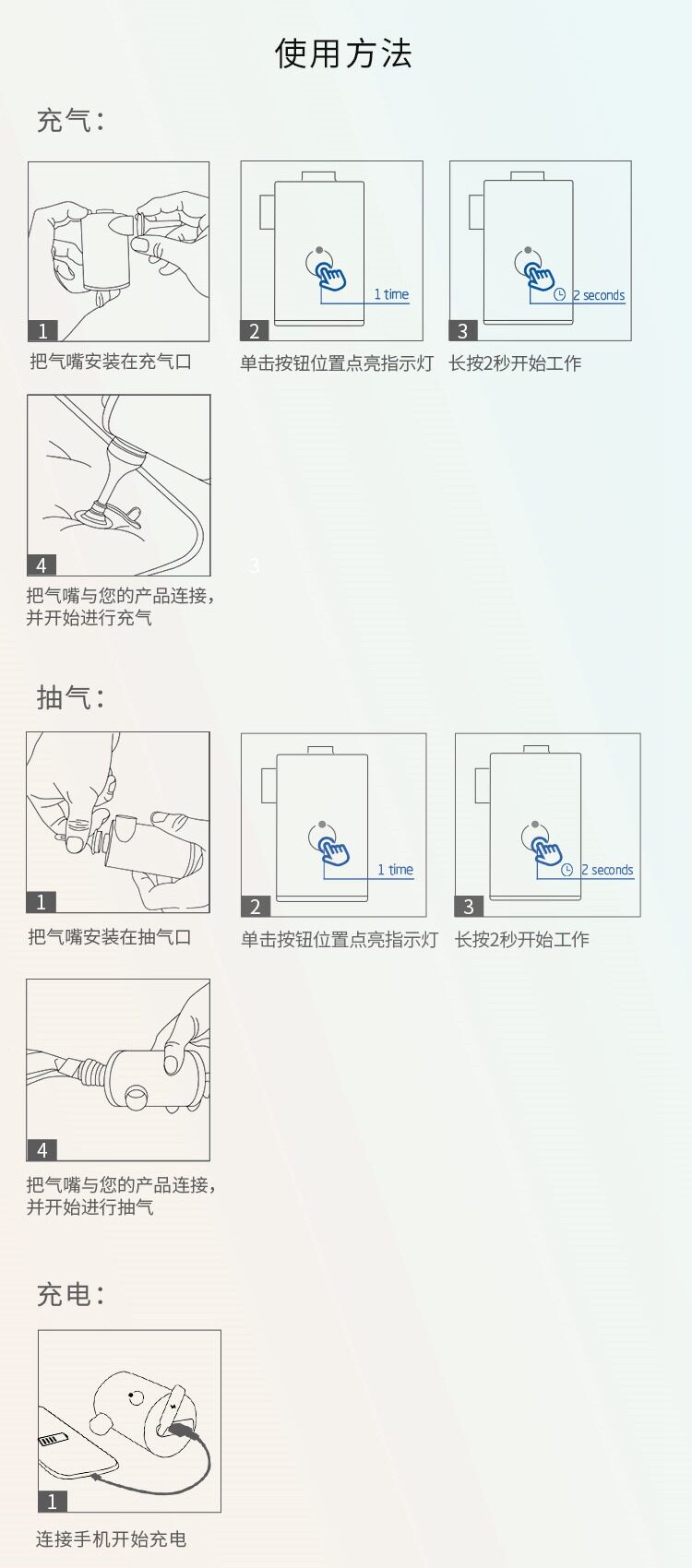 使用方法

充气：

1
把气嘴安装在充气口

1 time
2
单击按钮位置点亮指示灯

2 seconds
3
长按2秒开始工作

4
把气嘴与您的产品连接，并开始进行充气

抽气：

1
把气嘴安装在抽气口

1 time
2
单击按钮位置点亮指示灯

2 seconds
3
长按2秒开始工作

4
把气嘴与您的产品连接，并开始进行抽气

充电：

1
连接手机开始充电