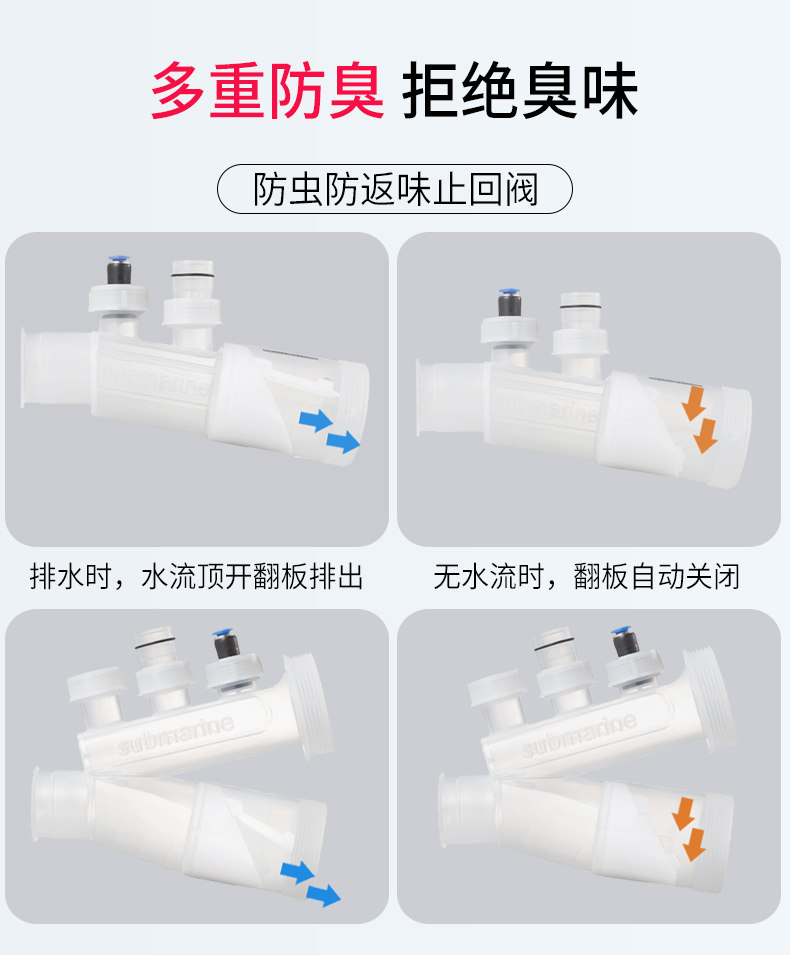 多重防臭 拒绝臭味

防虫防返味止回阀

submarine

submarine

排水时，水流顶开翻板排出

无水流时，翻板自动关闭

submarine

submarine