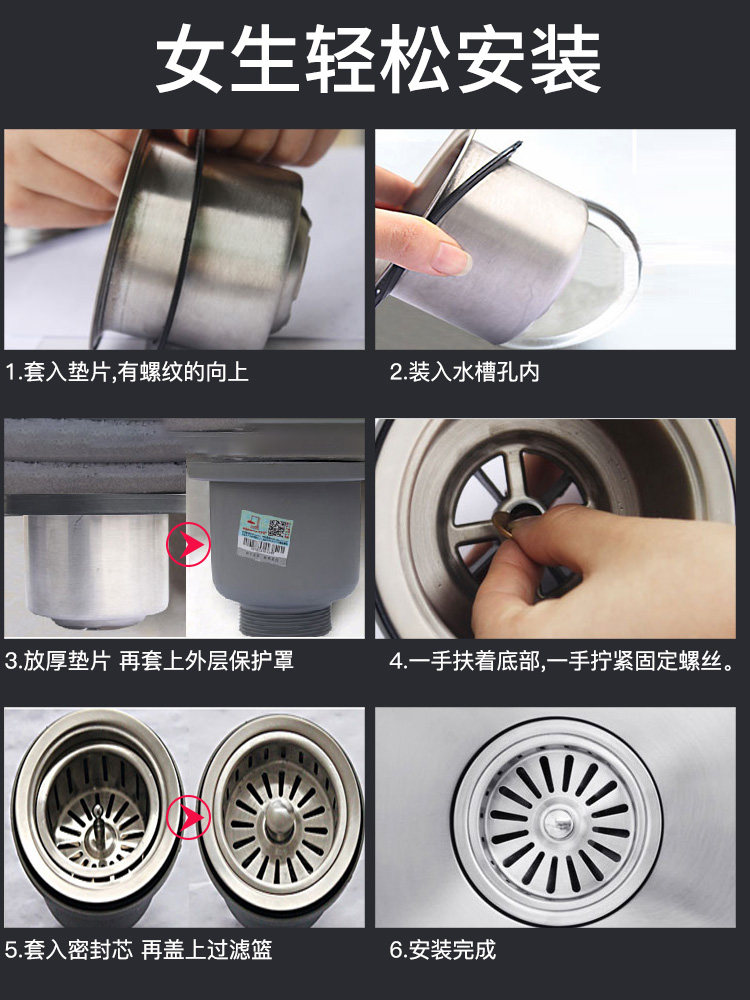 女生轻松安装

1.套入垫片,有螺纹的向上

2.装入水槽孔内

3.放厚垫片 再套上外层保护罩

4.一手扶着底部,一手拧紧固定螺丝。

5.套入密封芯 再盖上过滤篮

6.安装完成