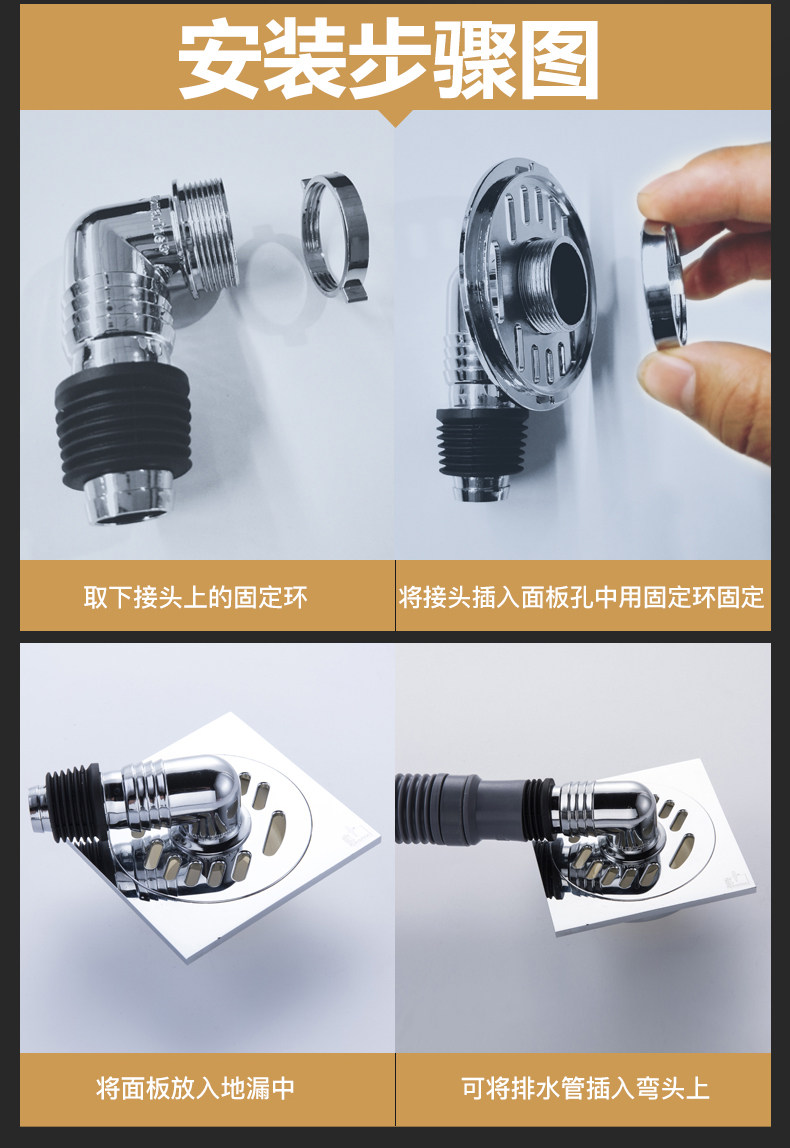 安装步骤图

取下接头上的固定环

将接头插入面板孔中用固定环固定

将面板放入地漏中

可将排水管插入弯头上