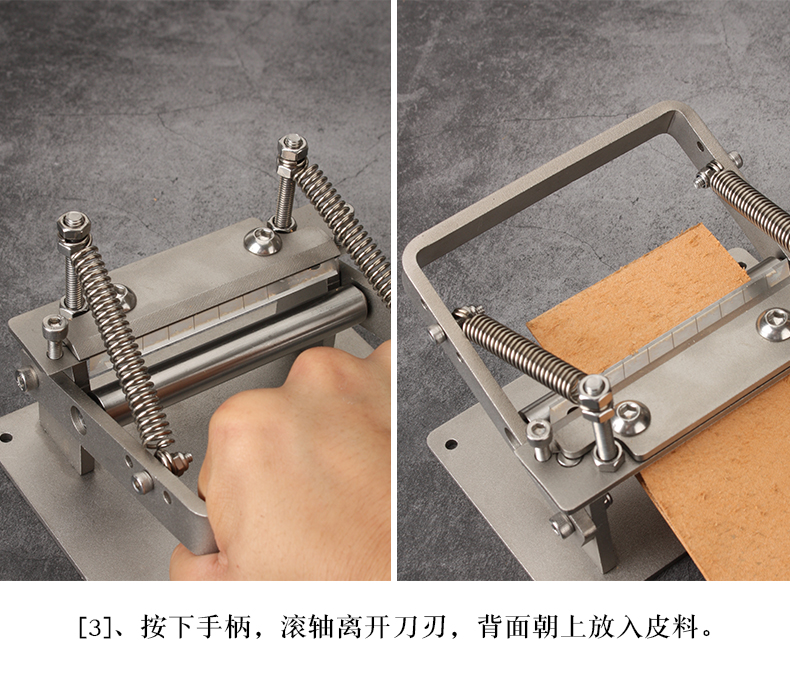 [3]、按下手柄，滚轴离开刀刃，背面朝上放入皮料。