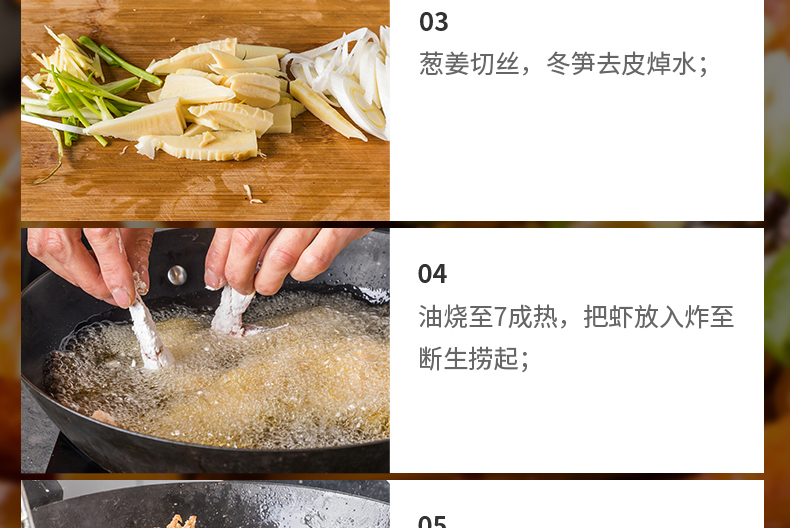 03
葱姜切丝，冬笋去皮焯水；

04
油烧至7成热，把虾放入炸至断生捞起；

05