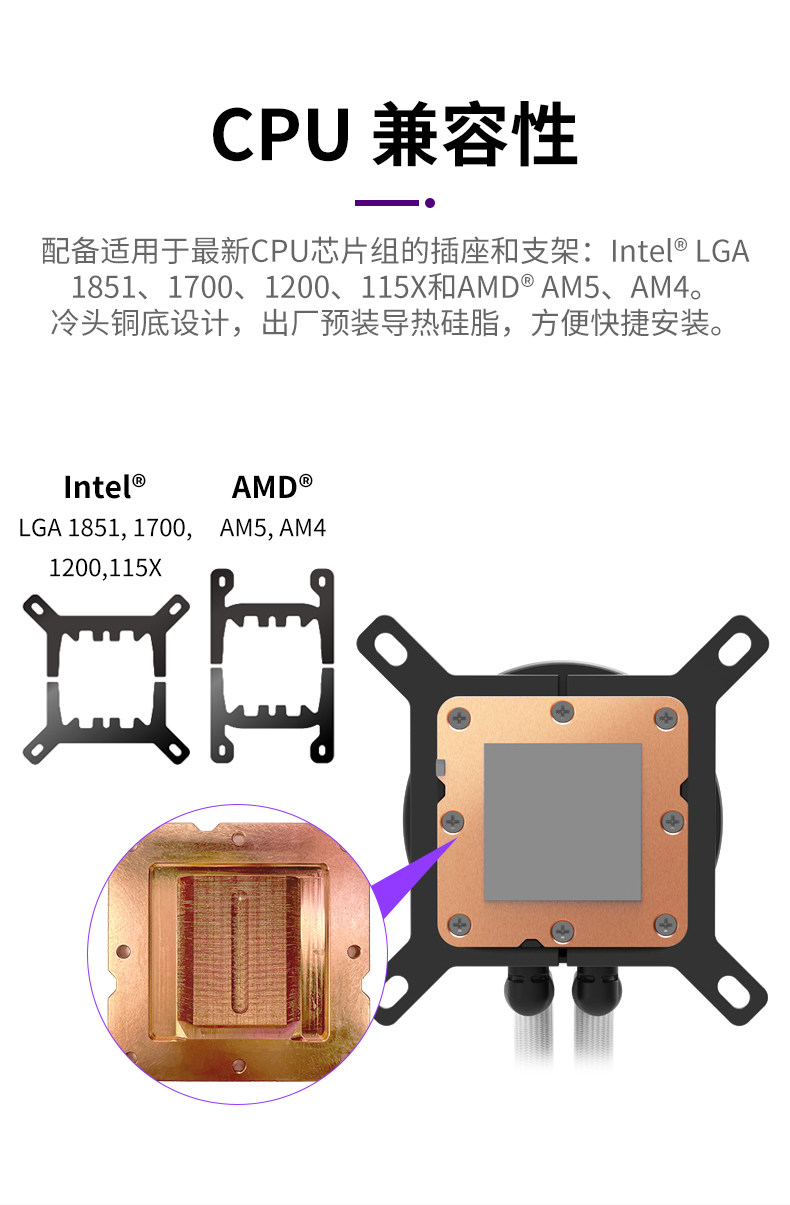 CPU 兼容性

配备适用于最新CPU芯片组的插座和支架：Intel® LGA 1851、1700、1200、115X和AMD® AM5、AM4。
冷头铜底设计，出厂预装导热硅脂，方便快捷安装。

Intel®
LGA 1851, 1700, 1200,115X

AMD®
AM5, AM4