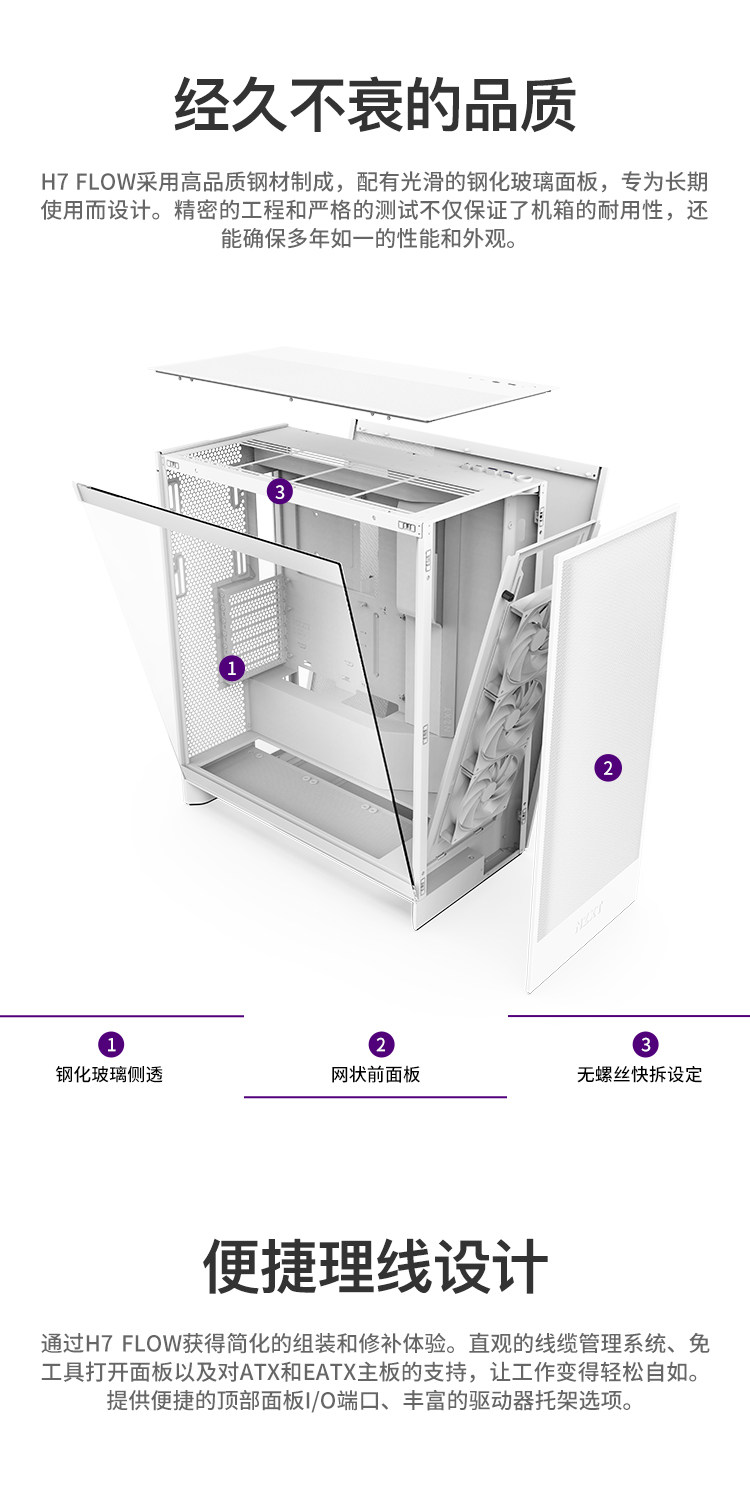 经久不衰的品质

H7 FLOW采用高品质钢材制成，配有光滑的钢化玻璃面板，专为长期使用而设计。精密的工程和严格的测试不仅保证了机箱的耐用性，还能确保多年如一的性能和外观。

3

1

2

NZXT

1
钢化玻璃侧透

2
网状前面板

3
无螺丝快拆设定

便捷理线设计

通过H7 FLOW获得简化的组装和修补体验。直观的线缆管理系统、免工具打开面板以及对ATX和EATX主板的支持，让工作变得轻松自如。提供便捷的顶部面板I/O端口、丰富的驱动器托架选项。