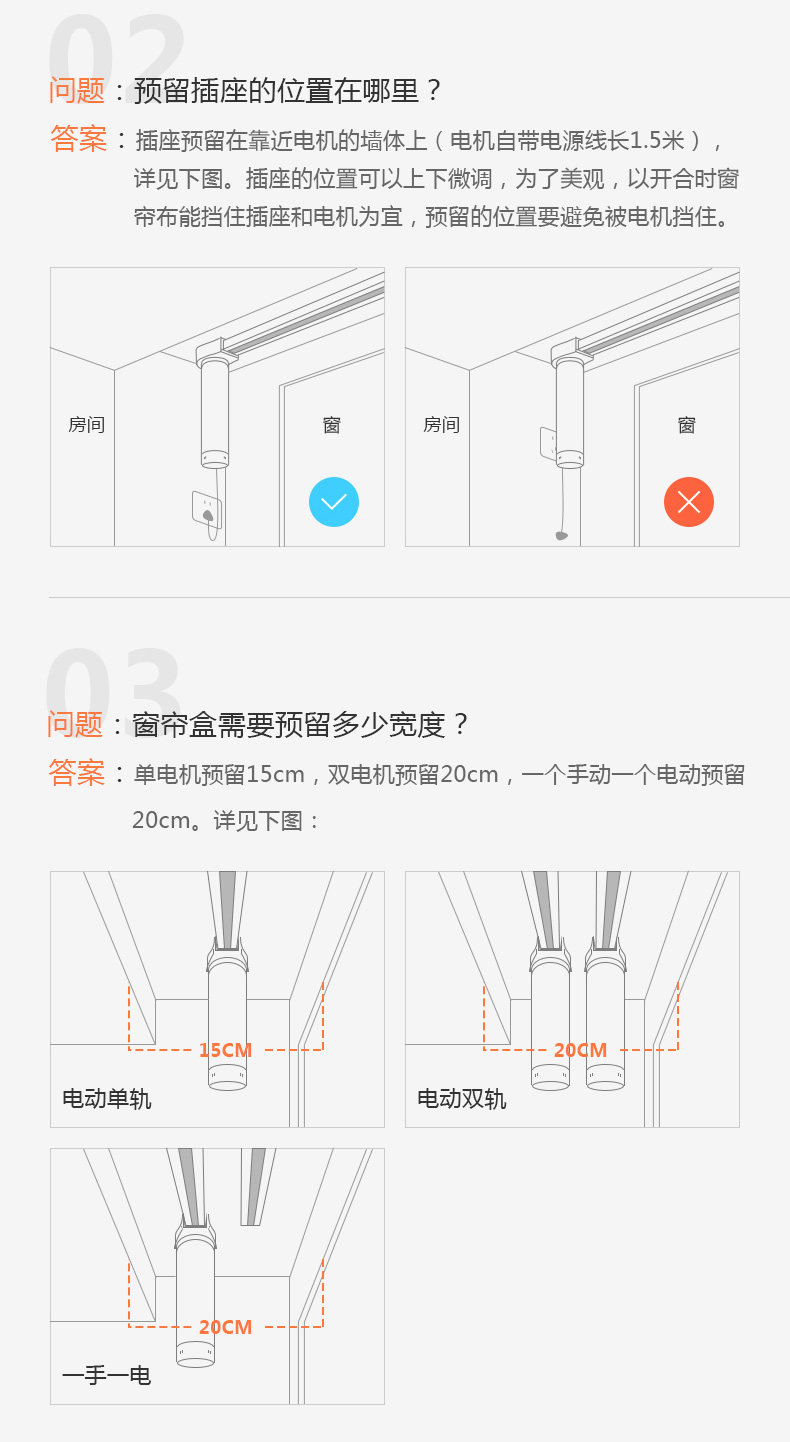 02

问题：预留插座的位置在哪里？

答案：插座预留在靠近电机的墙体上（电机自带电源线长1.5米），详见下图。插座的位置可以上下微调，为了美观，以开合时窗帘布能挡住插座和电机为宜，预留的位置要避免被电机挡住。

房间

窗

房间

窗

03

问题：窗帘盒需要预留多少宽度？

答案：单电机预留15cm，双电机预留20cm，一个手动一个电动预留20cm。详见下图：

15CM

电动单轨

20CM

电动双轨

20CM

一手一电