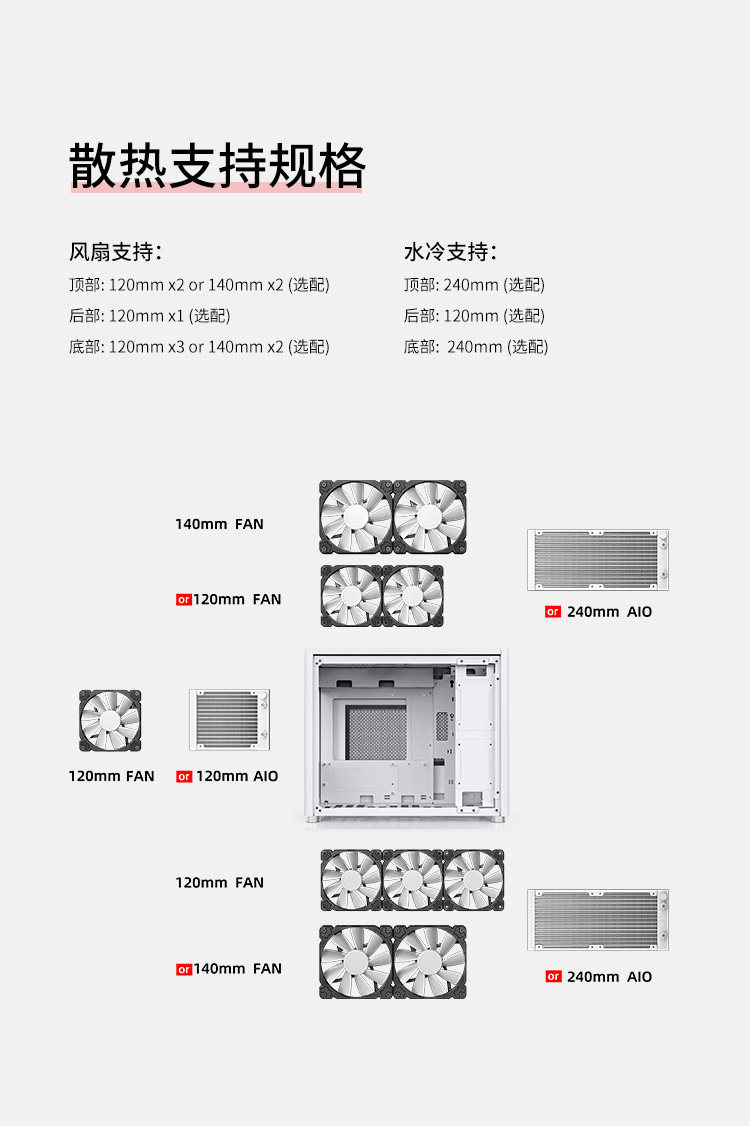 散热支持规格

风扇支持：
顶部: 120mm x2 or 140mm x2 (选配)
后部: 120mm x1 (选配)
底部: 120mm x3 or 140mm x2 (选配)

水冷支持：
顶部: 240mm (选配)
后部: 120mm (选配)
底部: 240mm (选配)

140mm FAN

or 120mm FAN

or 240mm AIO

120mm FAN

or 120mm AIO

120mm FAN

or 140mm FAN

or 240mm AIO