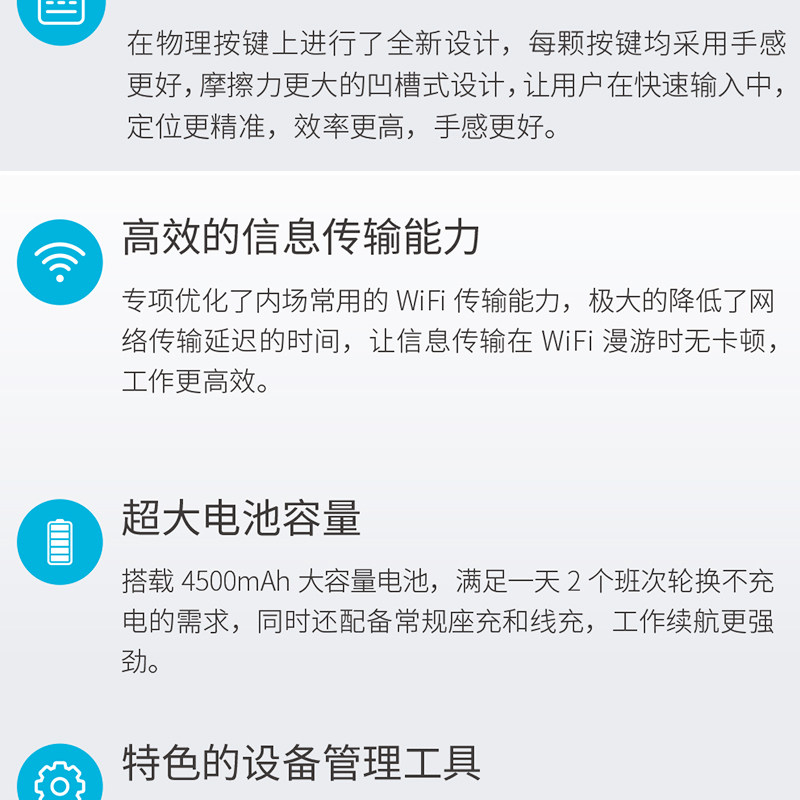 在物理按键上进行了全新设计，每颗按键均采用手感更好，摩擦力更大的凹槽式设计，让用户在快速输入中，定位更精准，效率更高，手感更好。

高效的信息传输能力

专项优化了内场常用的WiFi传输能力，极大的降低了网络传输延迟的时间，让信息传输在WiFi漫游时无卡顿，工作更高效。

超大电池容量

搭载4500mAh大容量电池，满足一天2个班次轮换不充电的需求，同时还配备常规座充和线充，工作续航更强劲。

特色的设备管理工具