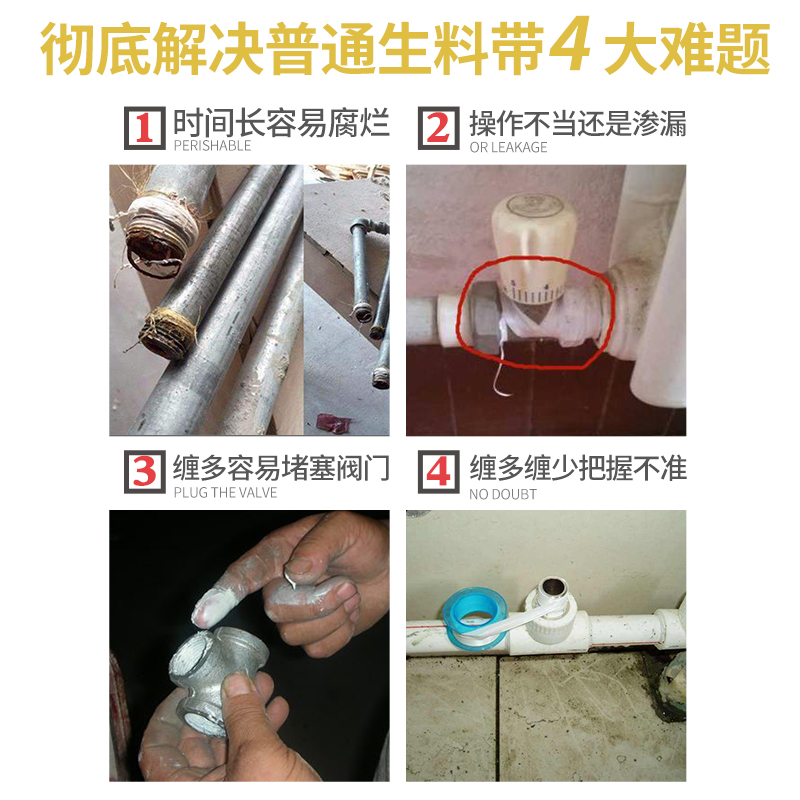 彻底解决普通生料带4大难题

1 时间长容易腐烂
PERISHABLE

2 操作不当还是渗漏
OR LEAKAGE

3 缠多容易堵塞阀门
PLUG THE VALVE

4 缠多缠少把握不准
NO DOUBT