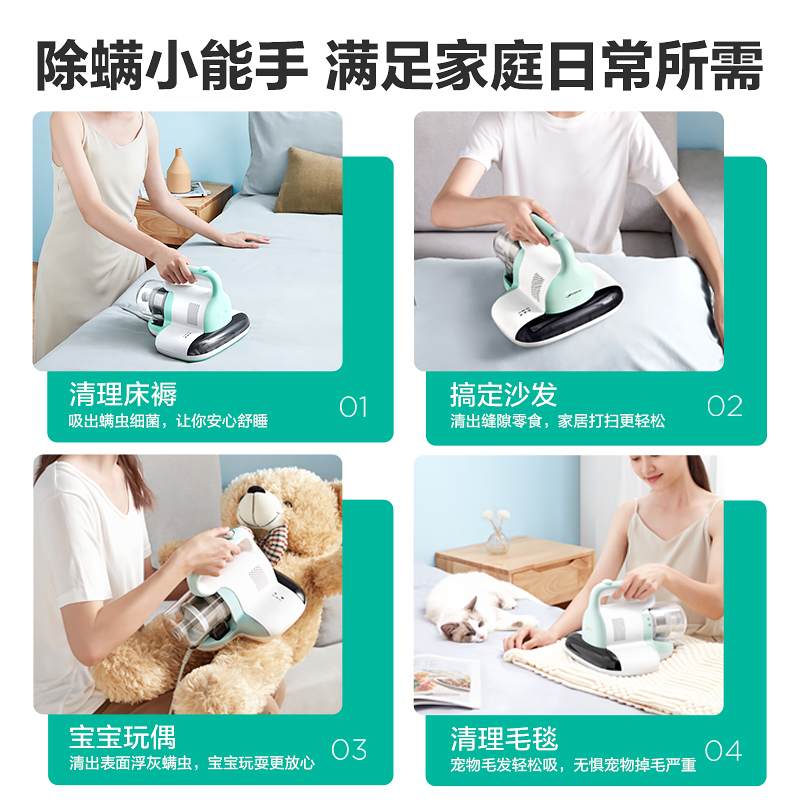 除螨小能手 满足家庭日常所需

清理床褥
吸出螨虫细菌，让你安心舒睡
01

搞定沙发
清出缝隙零食，家居打扫更轻松
02

宝宝玩偶
清出表面浮灰螨虫，宝宝玩耍更放心
03

清理毛毯
宠物毛发轻松吸，无惧宠物掉毛严重
04