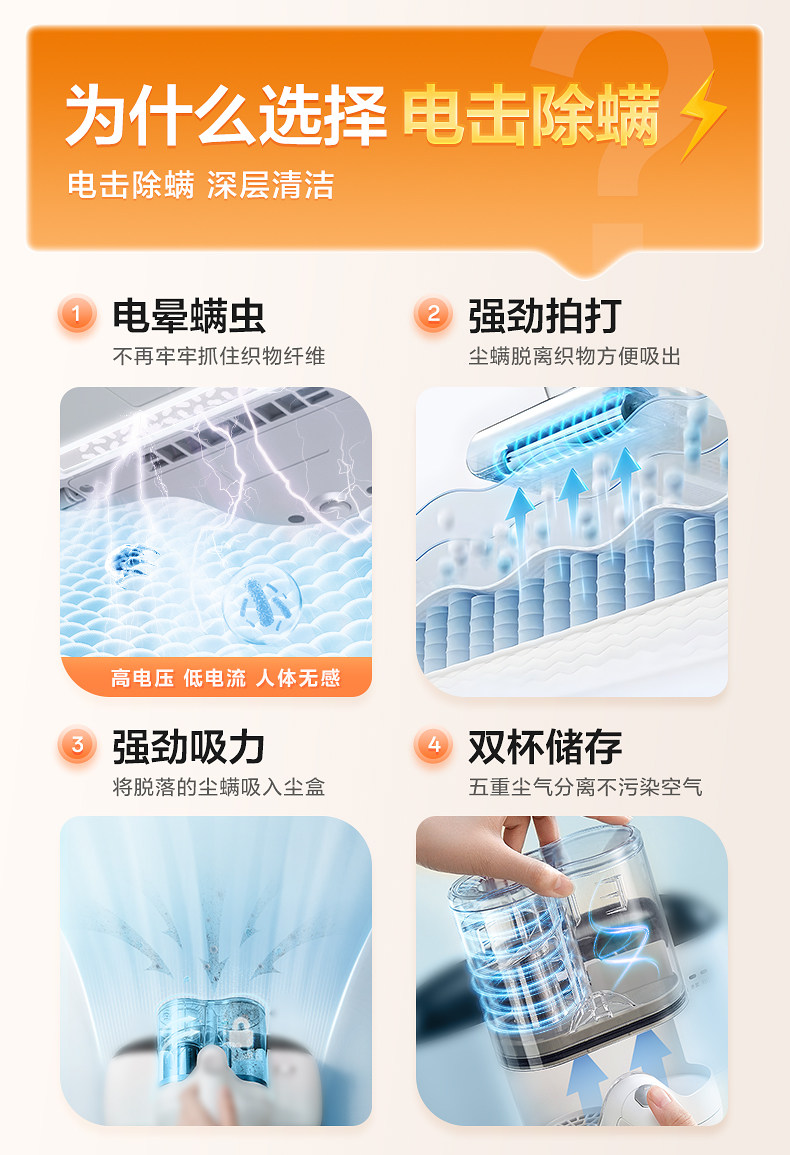 为什么选择 电击除螨

电击除螨 深层清洁

1 电晕螨虫

不再牢牢抓住织物纤维

高电压 低电流 人体无感

2 强劲拍打

尘螨脱离织物方便吸出

3 强劲吸力

将脱落的尘螨吸入尘盒

4 双杯储存

五重尘气分离不污染空气