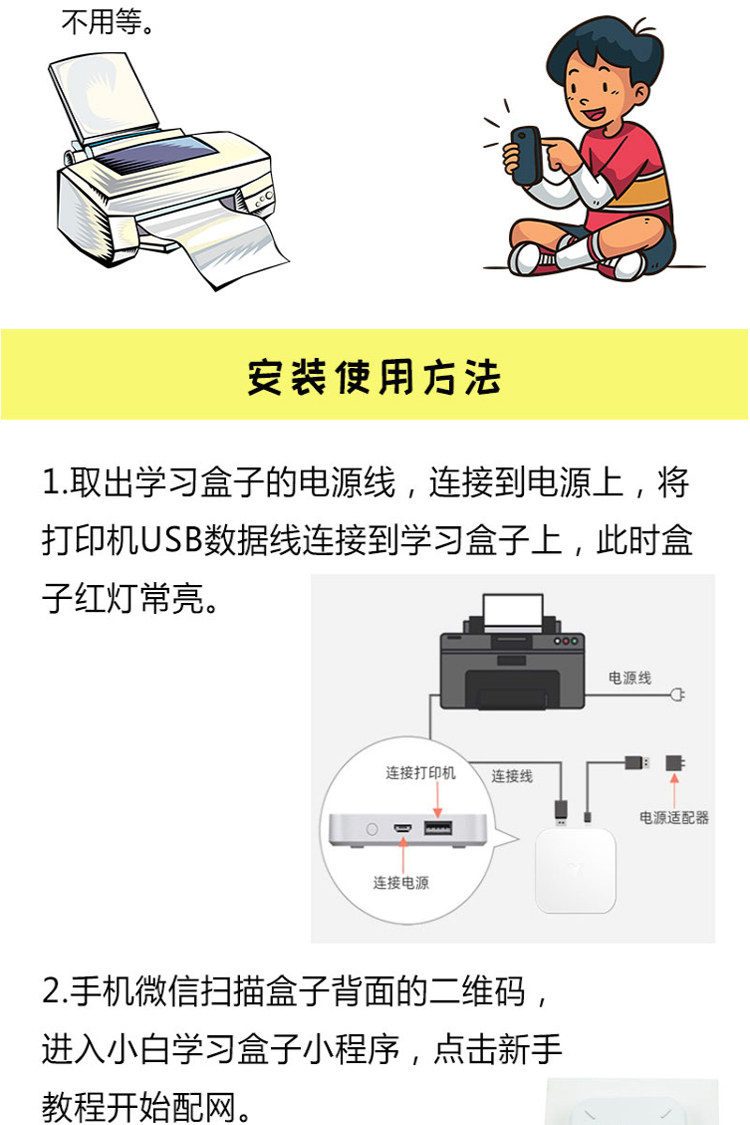 不用等。

安装使用方法

1.取出学习盒子的电源线，连接到电源上，将打印机USB数据线连接到学习盒子上，此时盒子红灯常亮。

电源线
连接打印机
连接线
电源适配器
连接电源

2.手机微信扫描盒子背面的二维码，进入小白学习盒子小程序，点击新手教程开始配网。